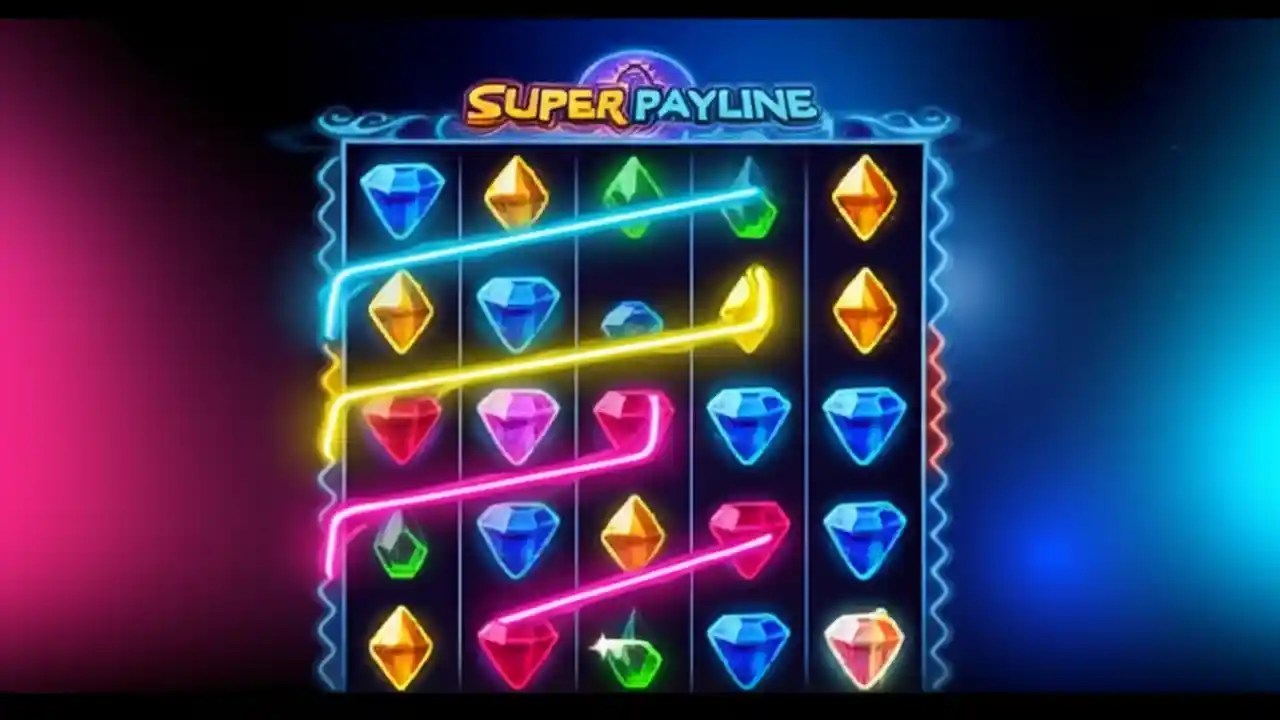 SUPER PAYLINE