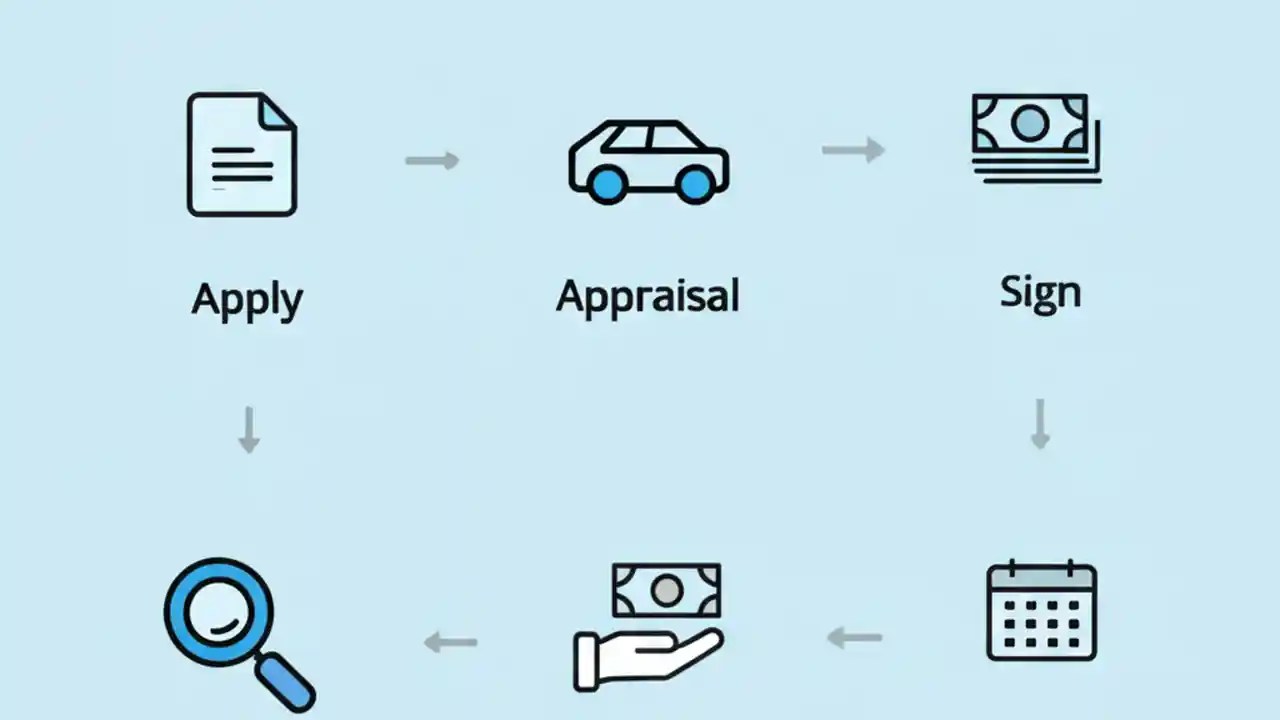 Apply

Appraisal

Sign