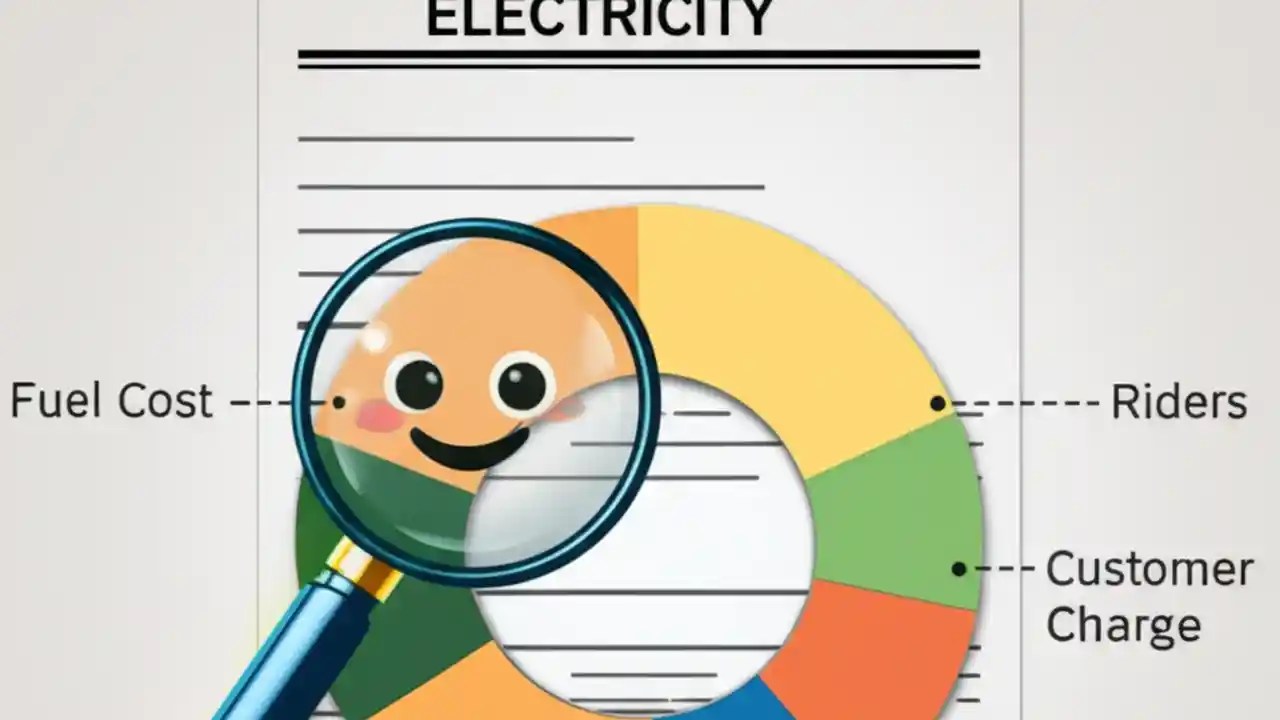 ELECTRICITY

Fuel Cost

Riders

Customer Charge