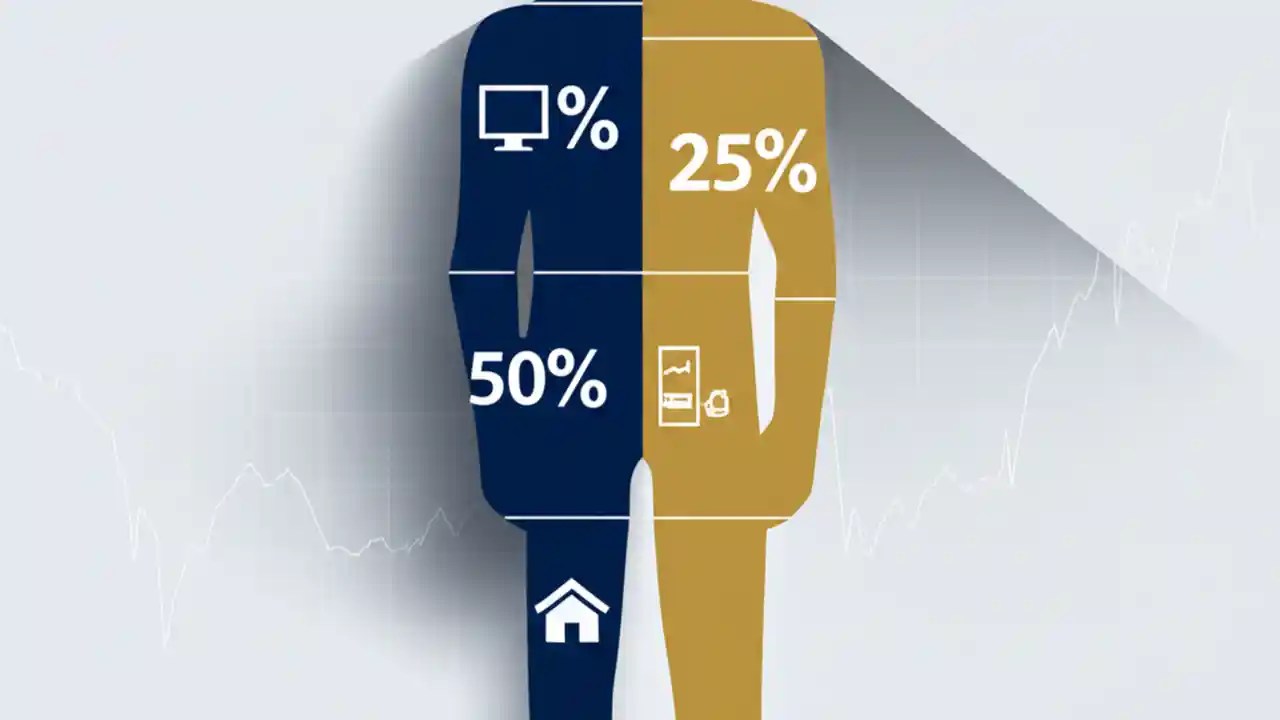 %
25%
50%