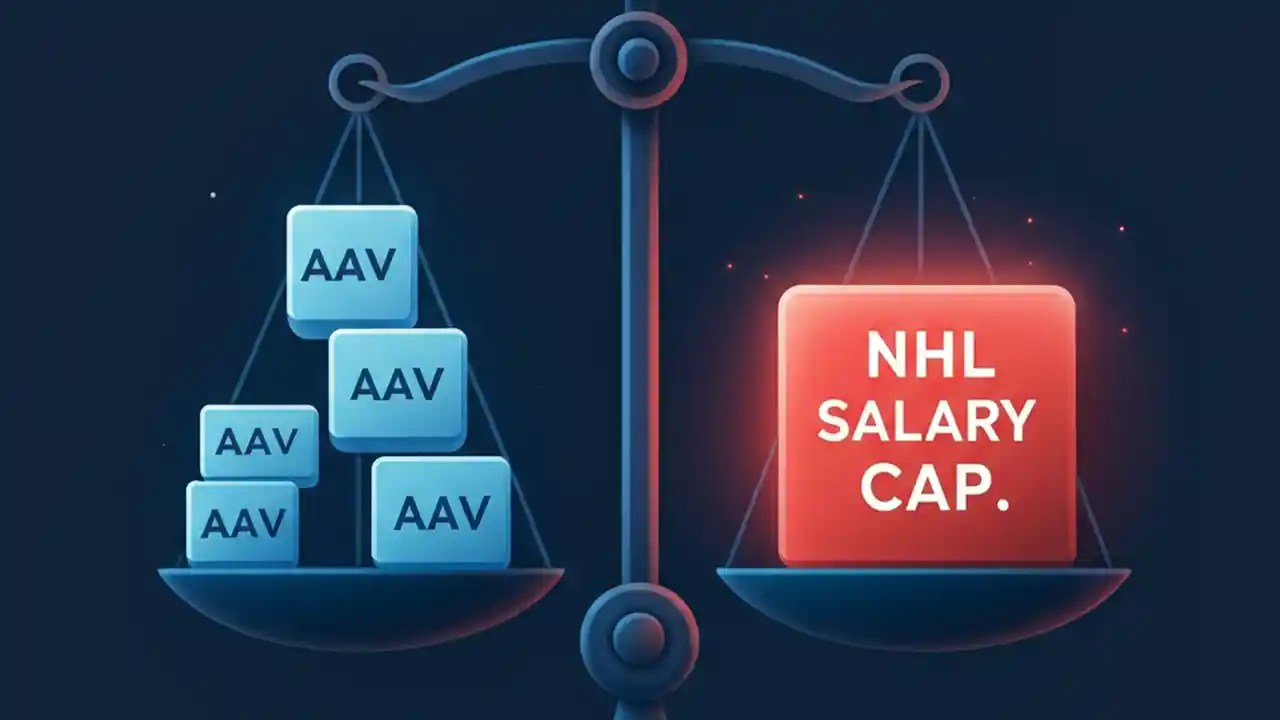 AAV

AAV

AAV

AAV

AAV

NHL SALARY CAP.