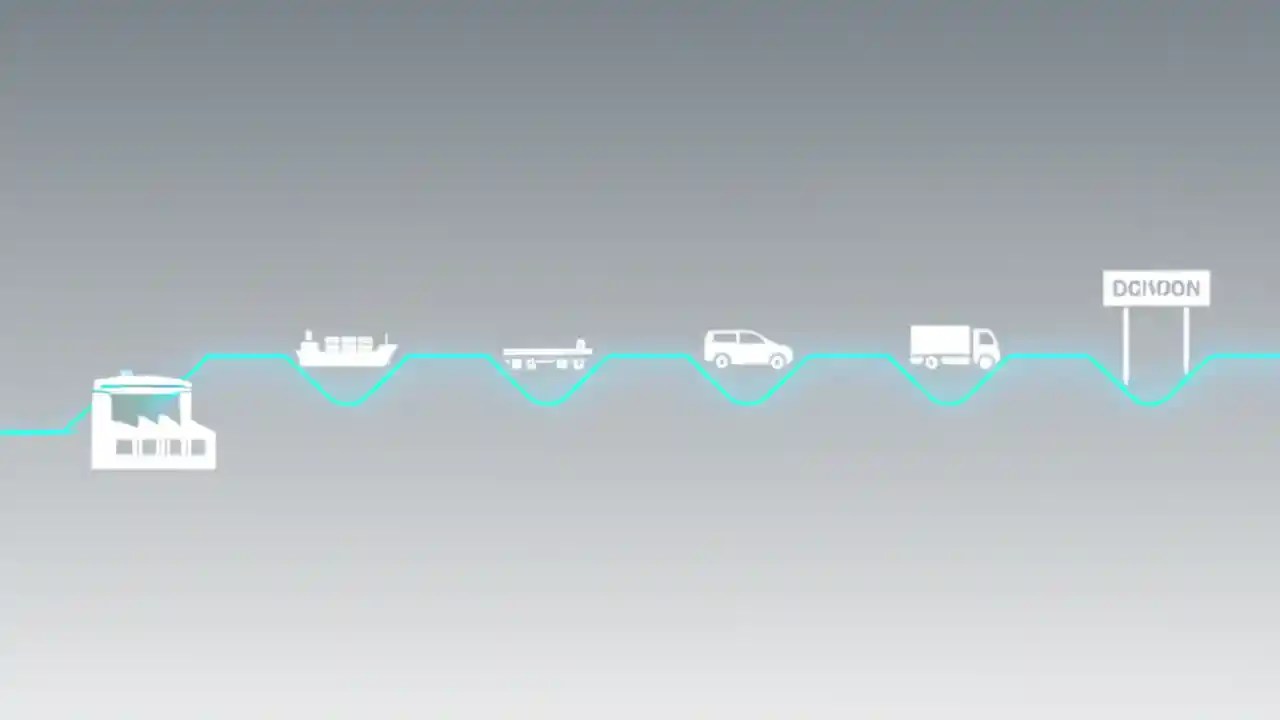 DCNDON