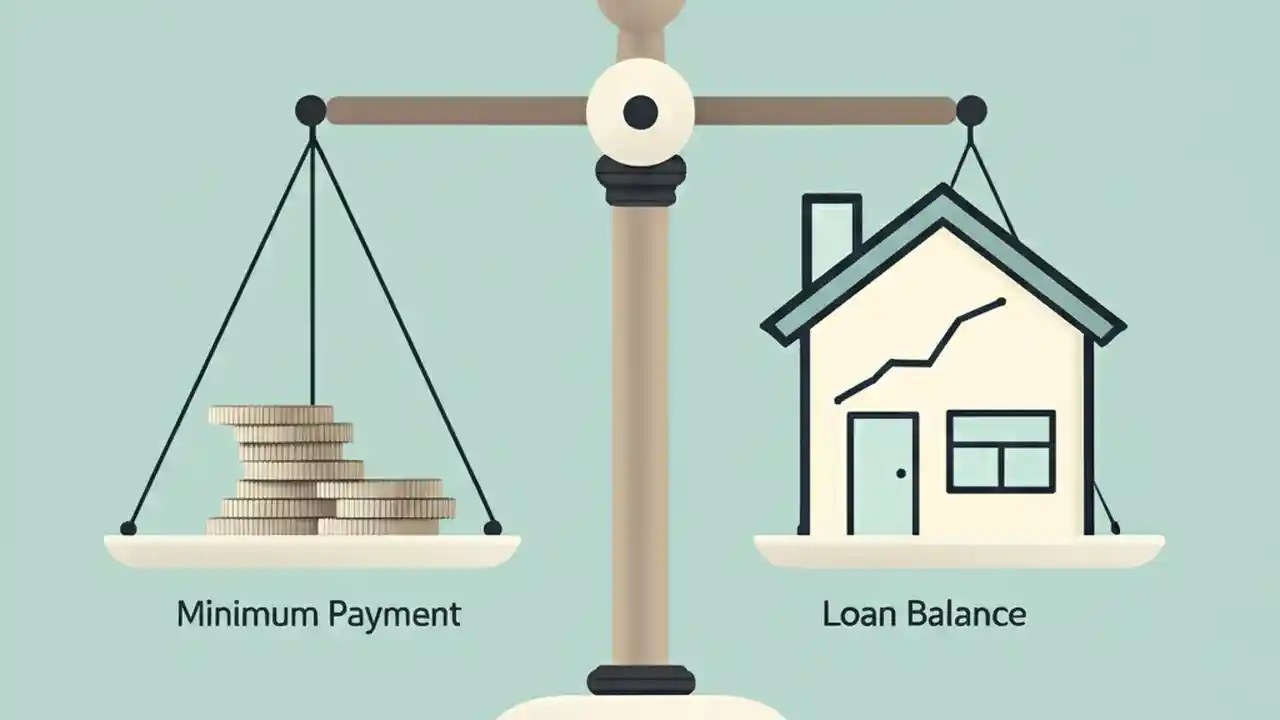 Minimum Payment

Loan Balance