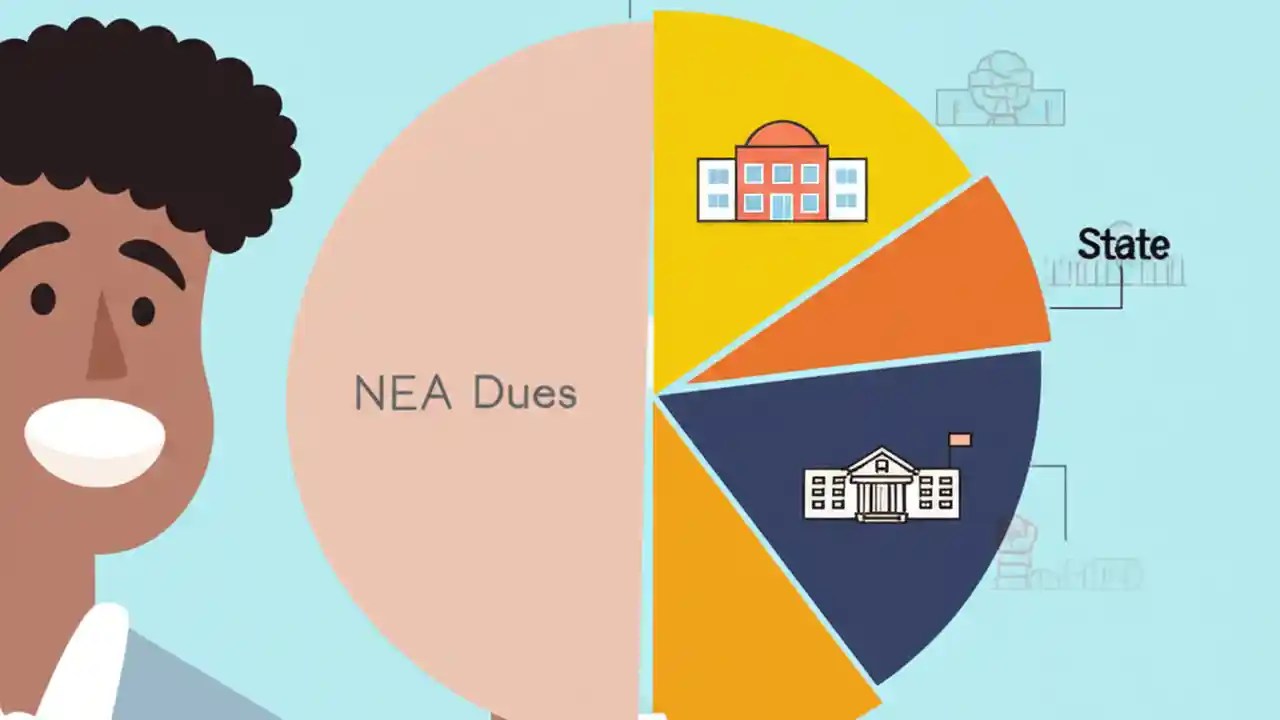 NEA Dues

State