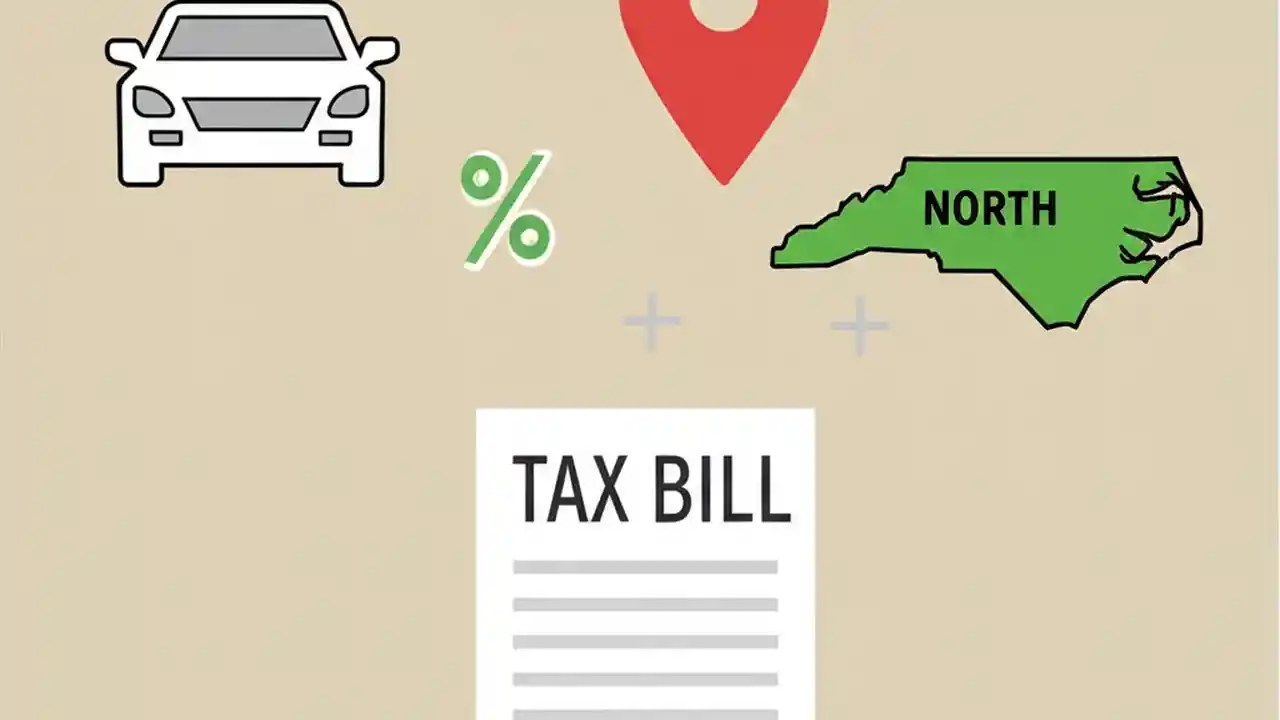 %

NORTH

+ +

TAX BILL