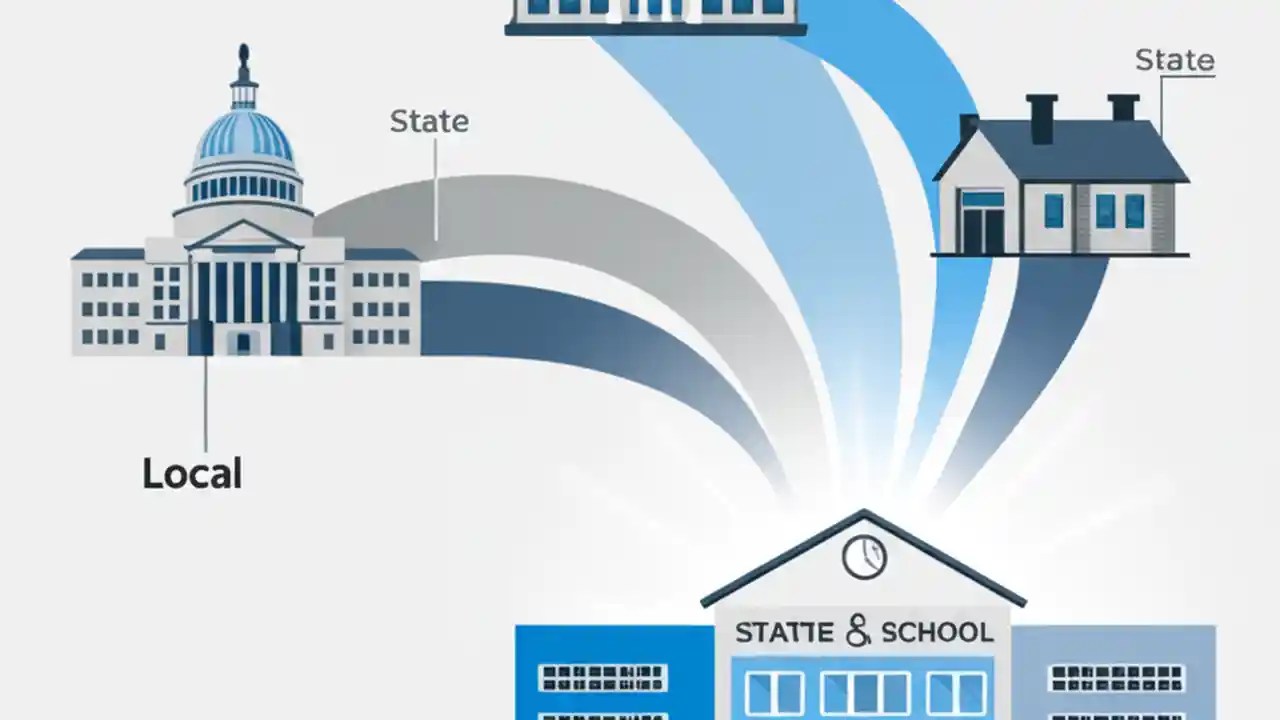 State

State

Local

STATTE & SCHOOL