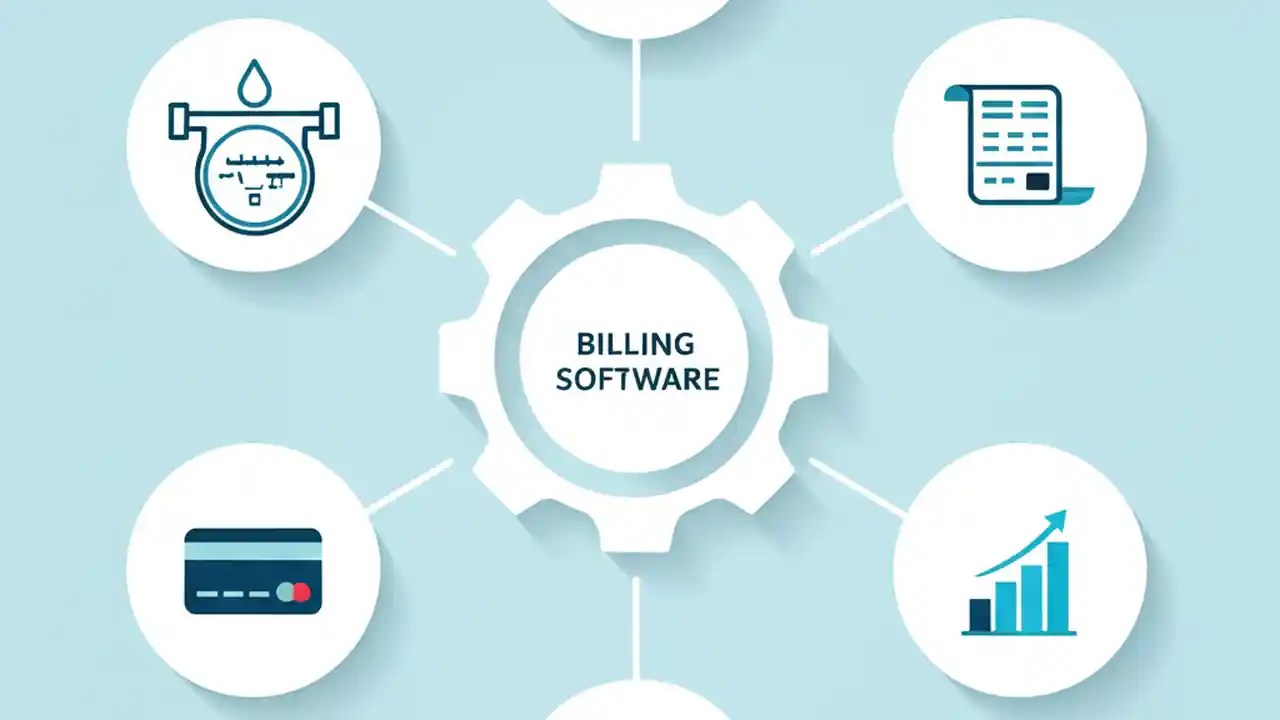 BILLING SOFTWARE