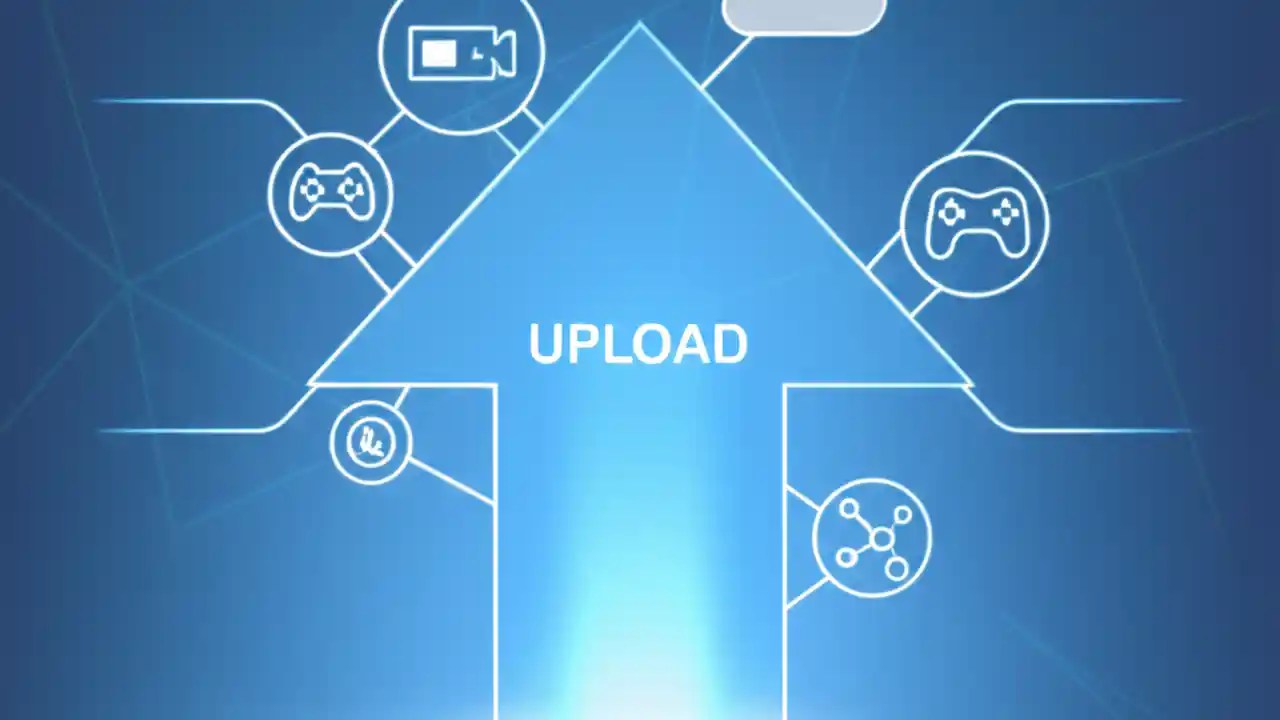 UPLOAD