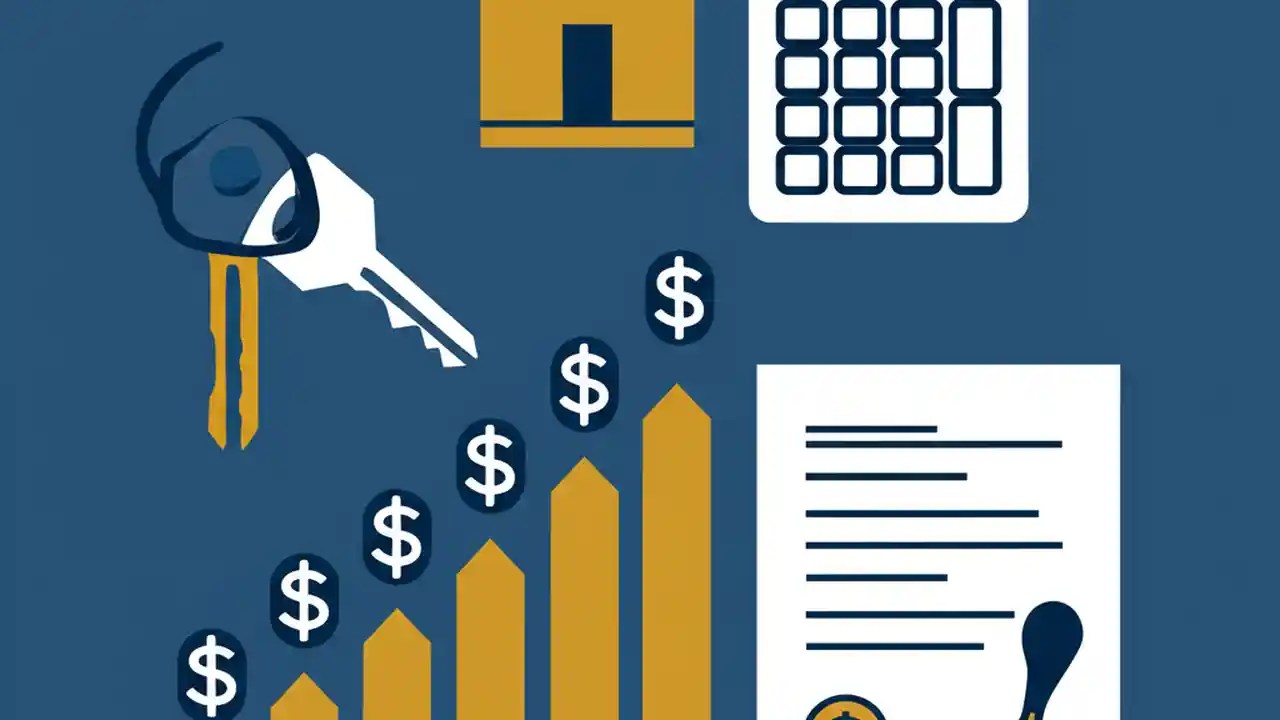 $
$
$
$
$
$