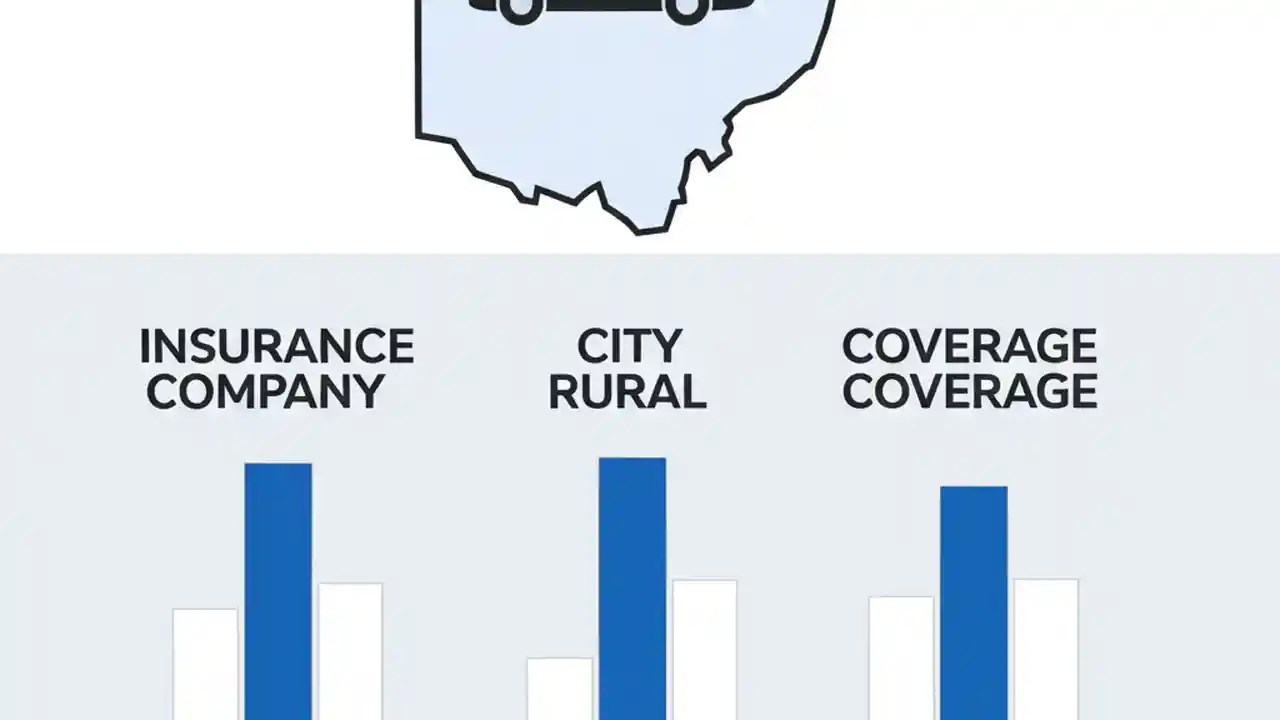 INSURANCE COMPANY

CITY RURAL

COVERAGE COVERAGE