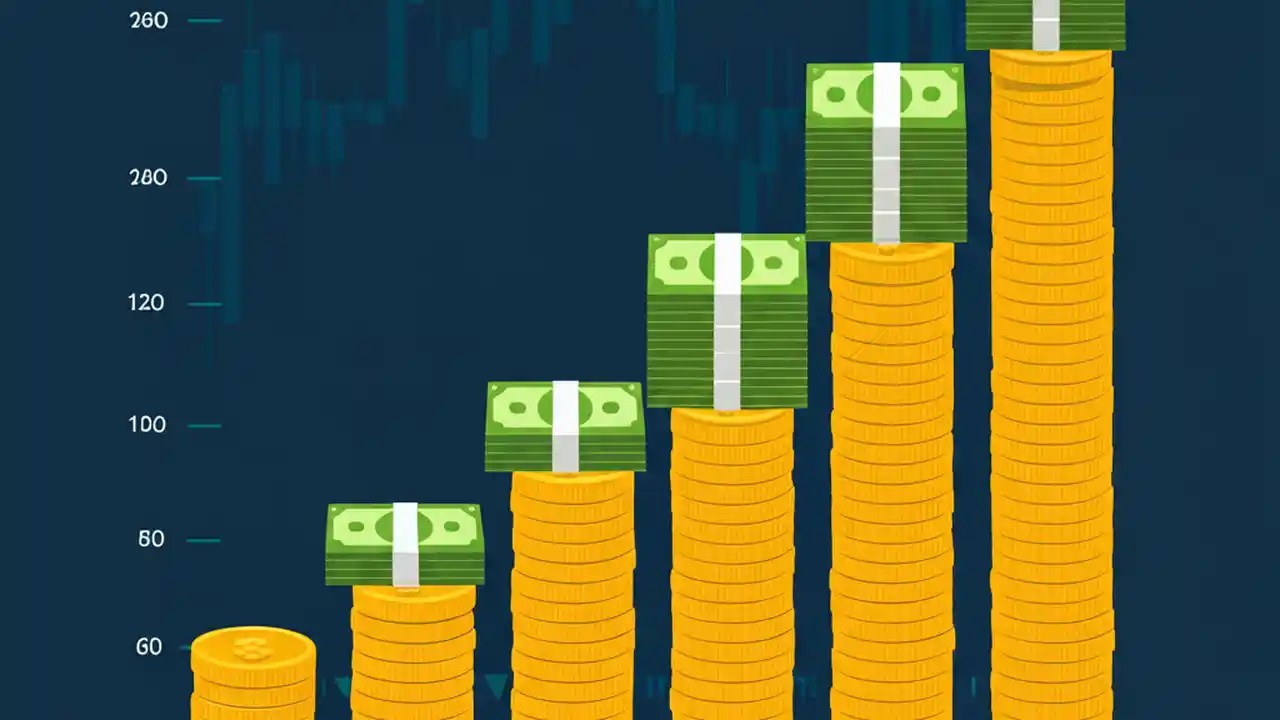 260

280

120

100

80

60