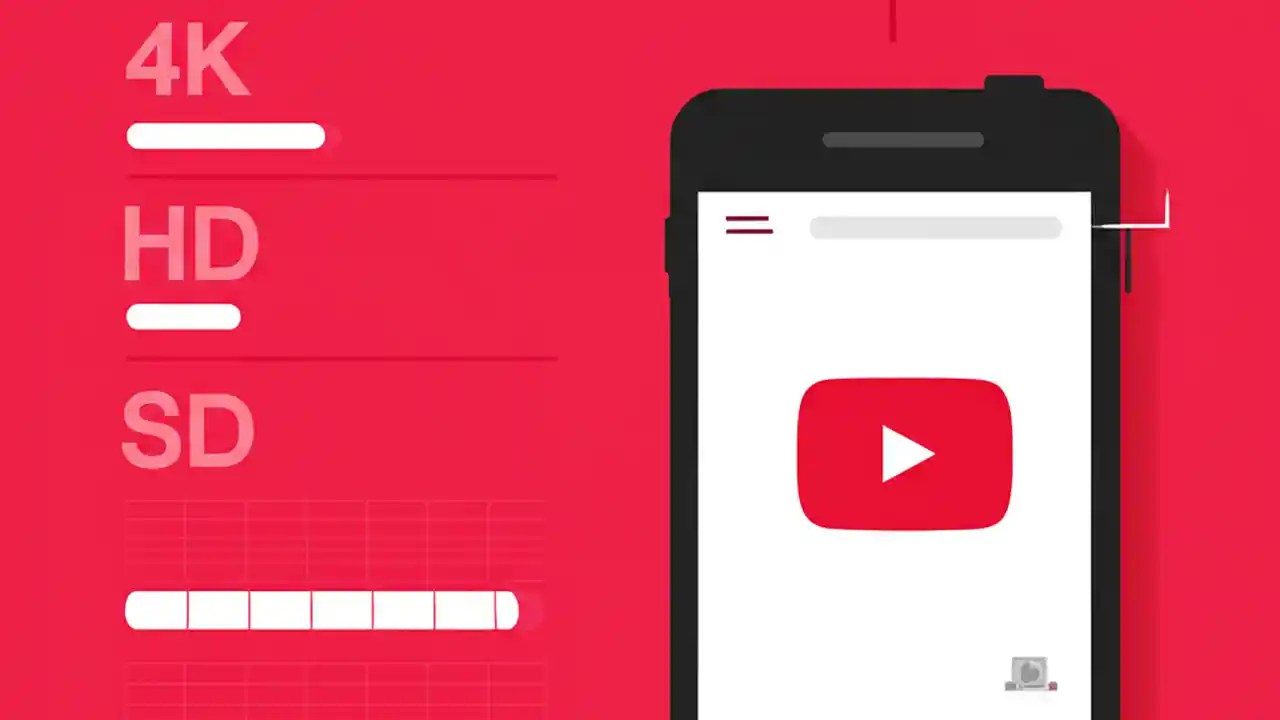 4K

HD

SD