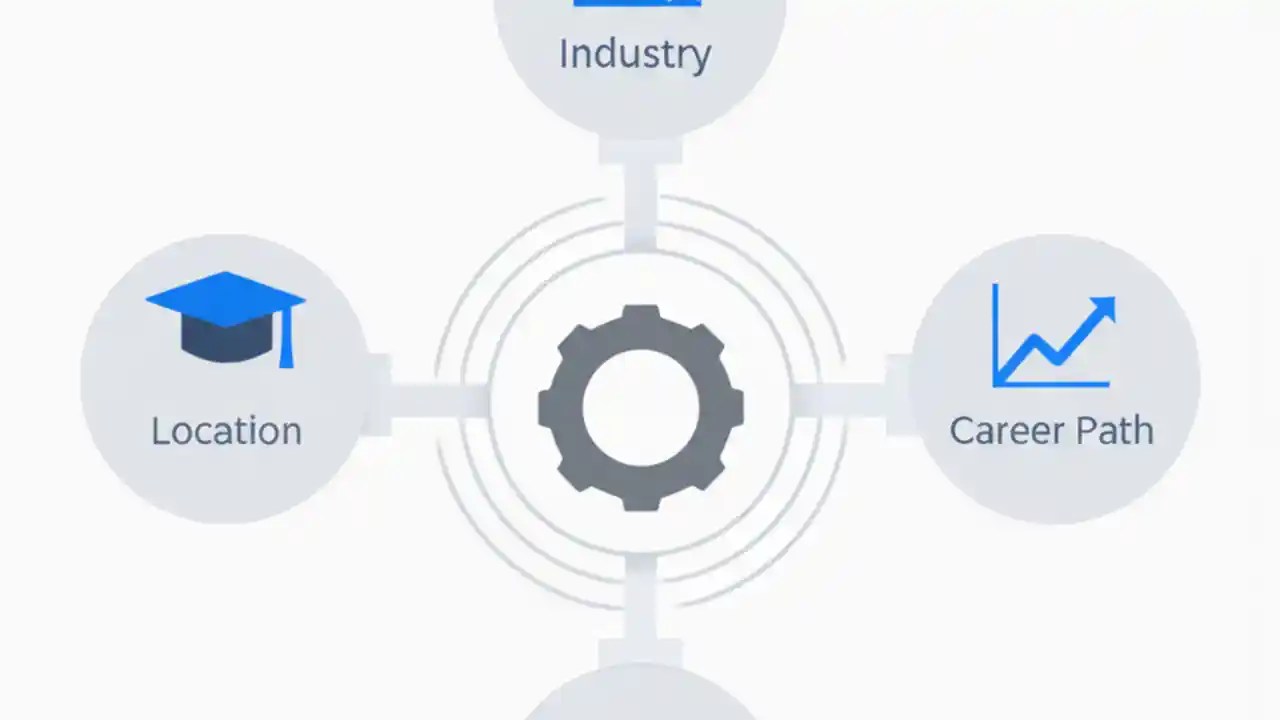 Industry

Location

Career Path