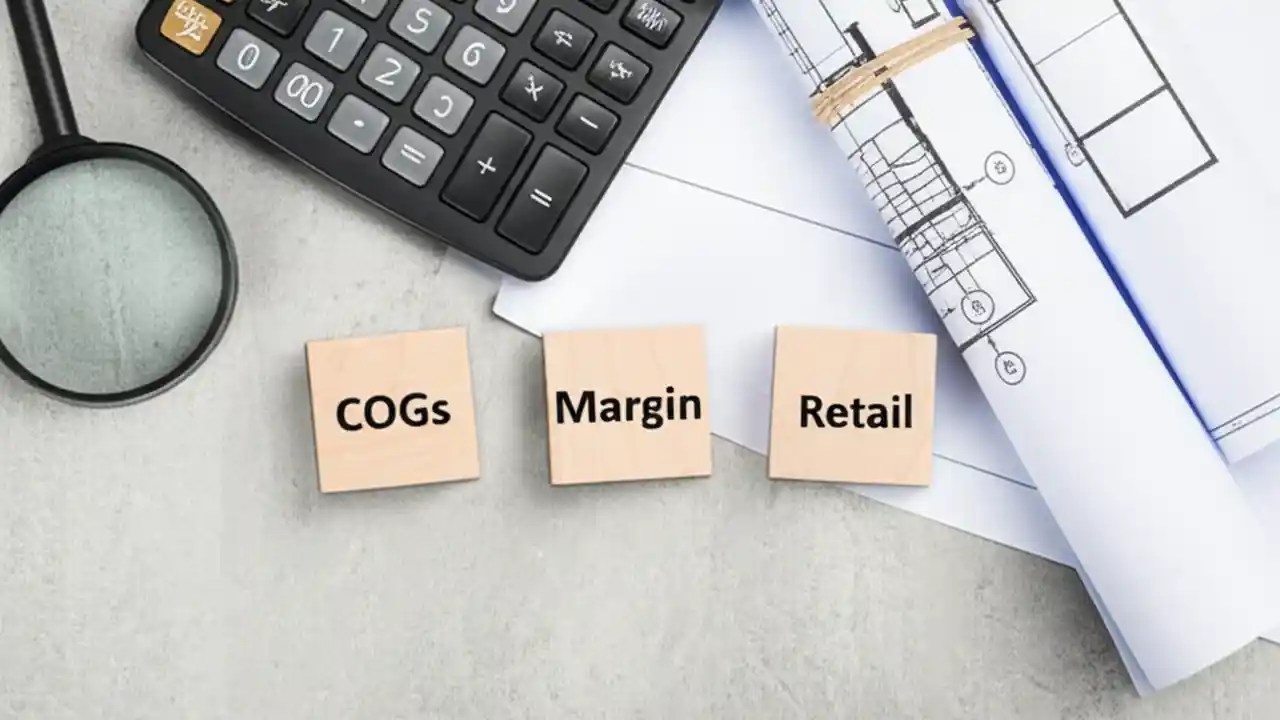 COGs Margin Retail