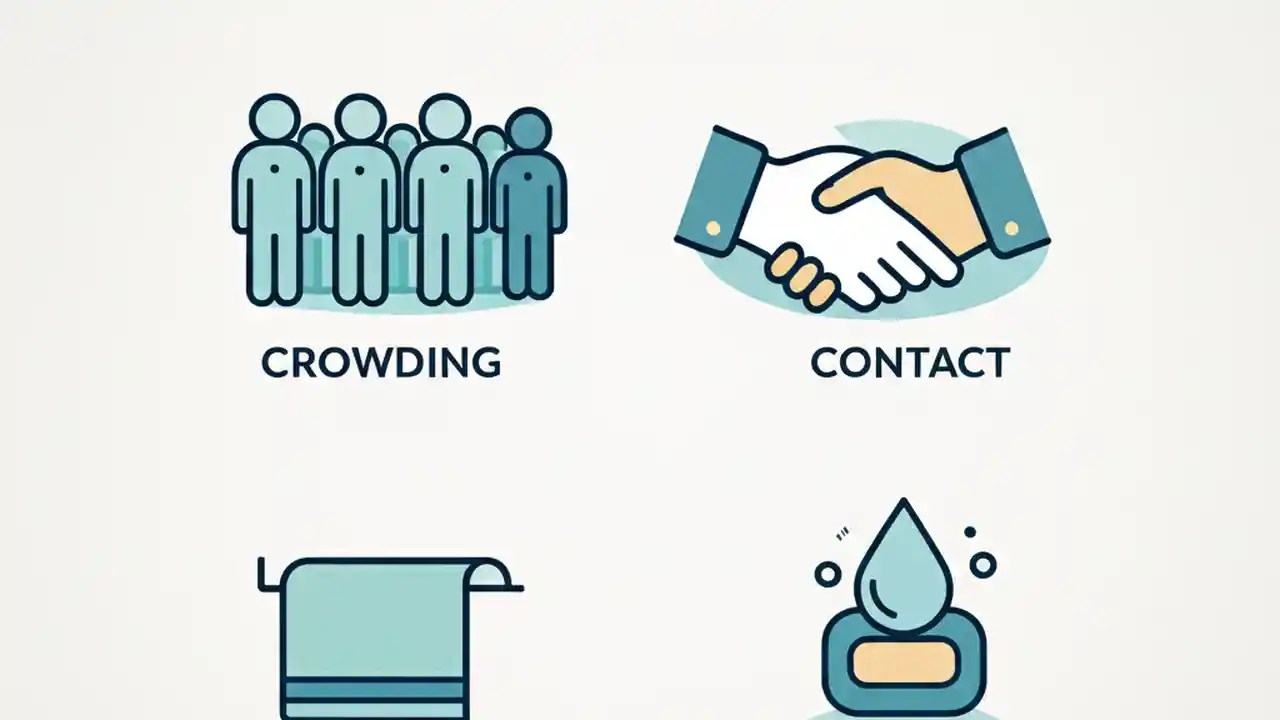 CROWDING

CONTACT