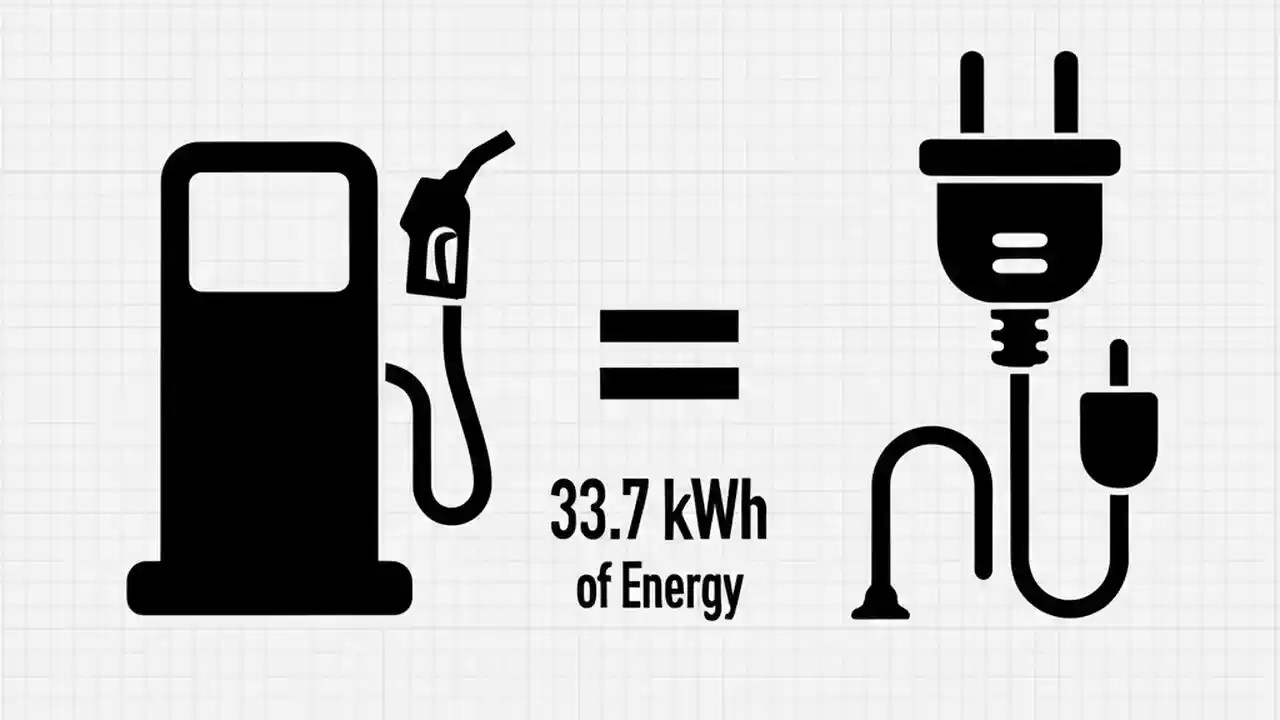 =

33.7 kWh
of Energy