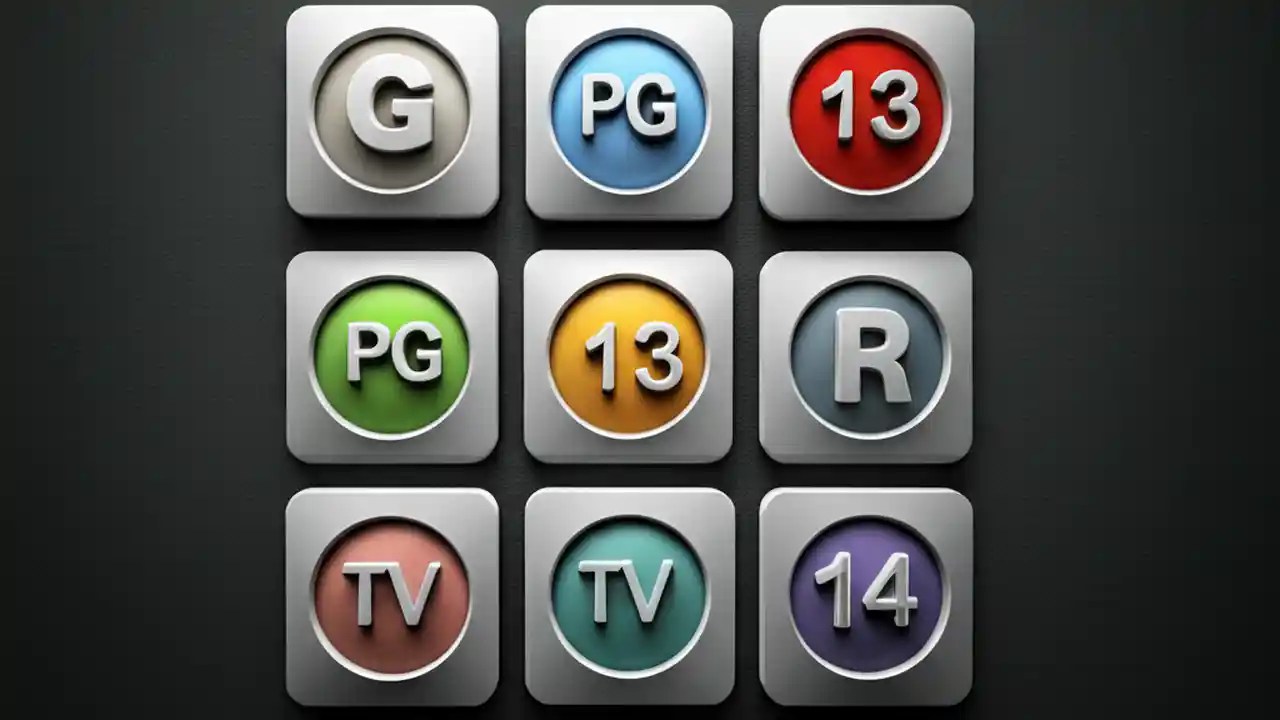 G PG 13

PG 13 R

TV TV 14