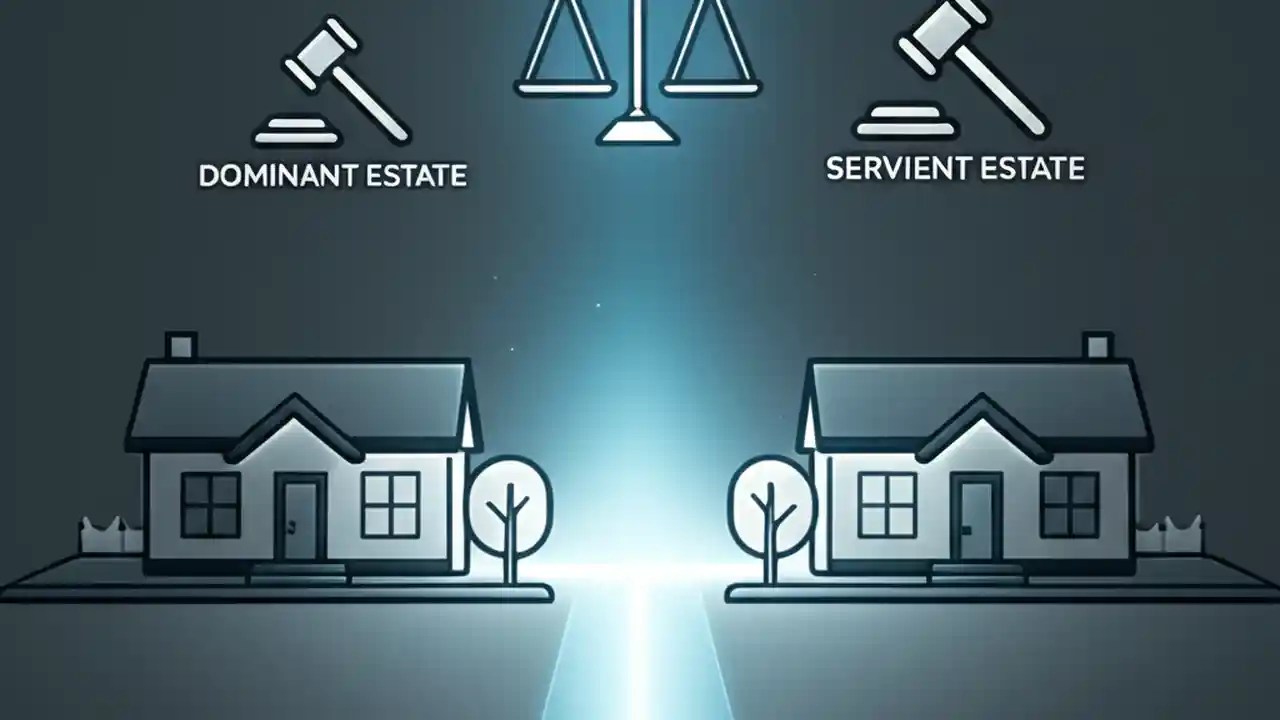 DOMINANT ESTATE

SERVIENT ESTATE