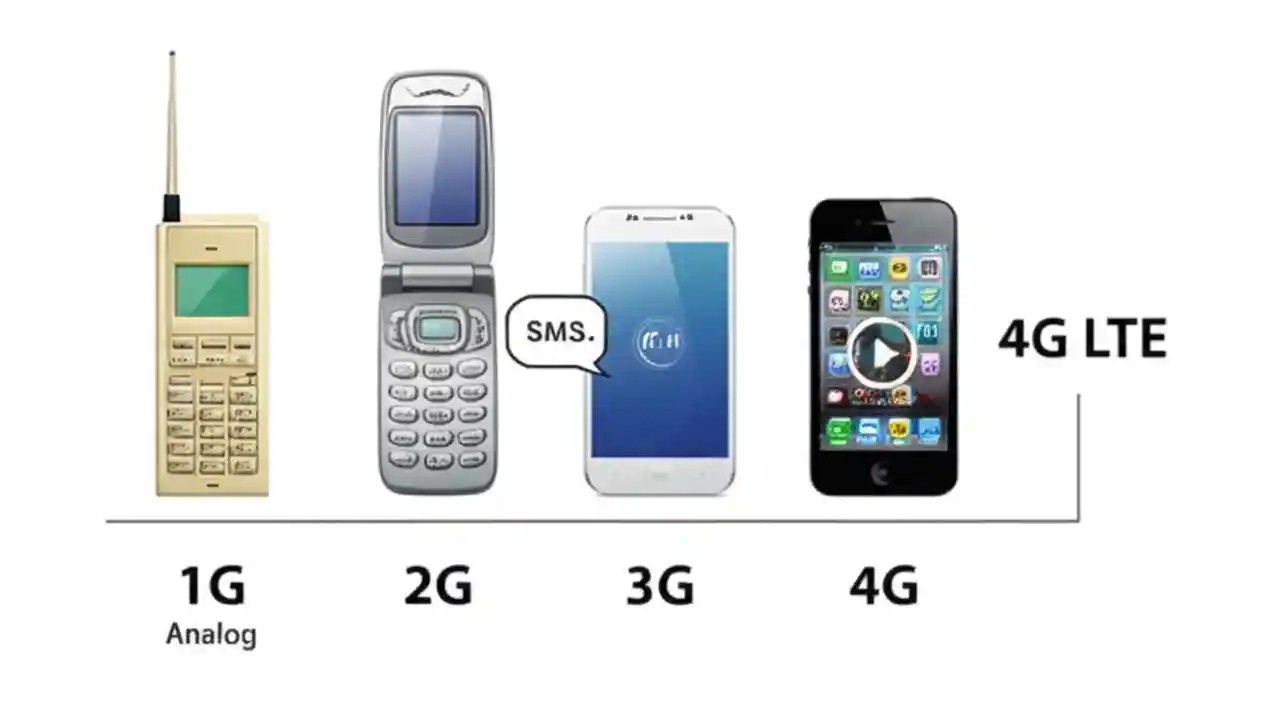 SMS.

4G LTE

1G
Analog

2G

3G

4G