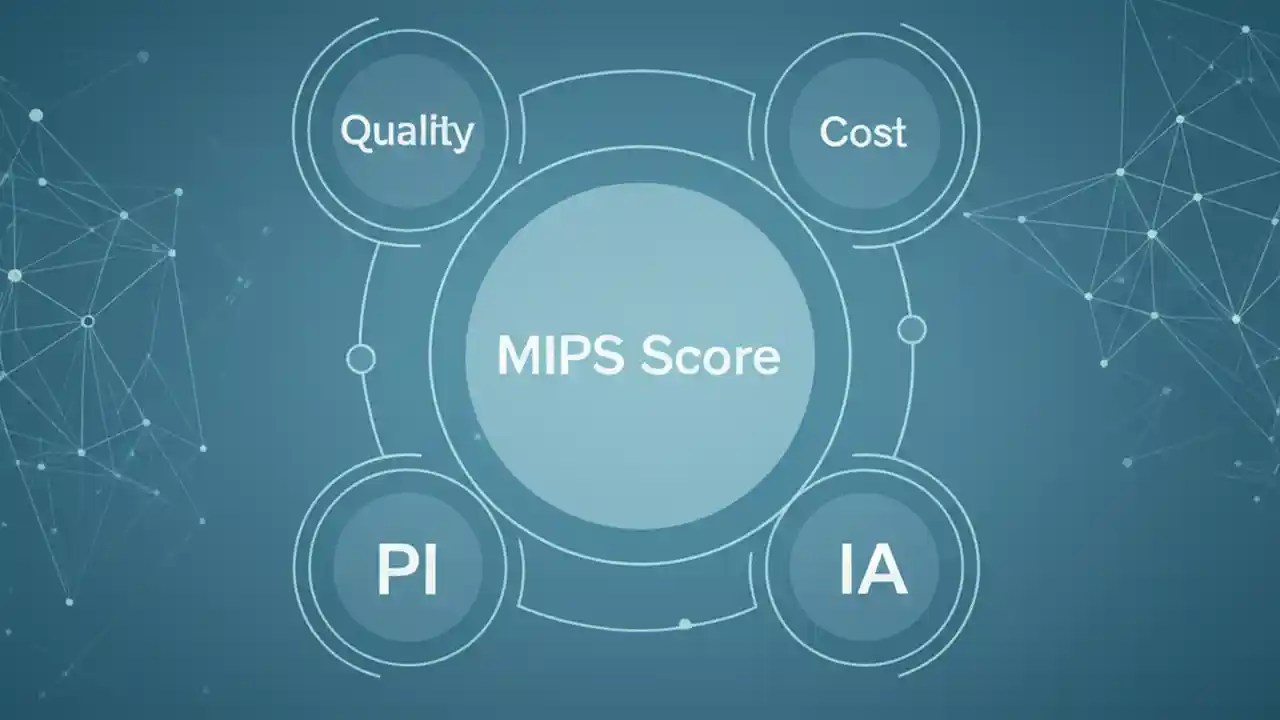 Quality

Cost

MIPS Score

PI

IA