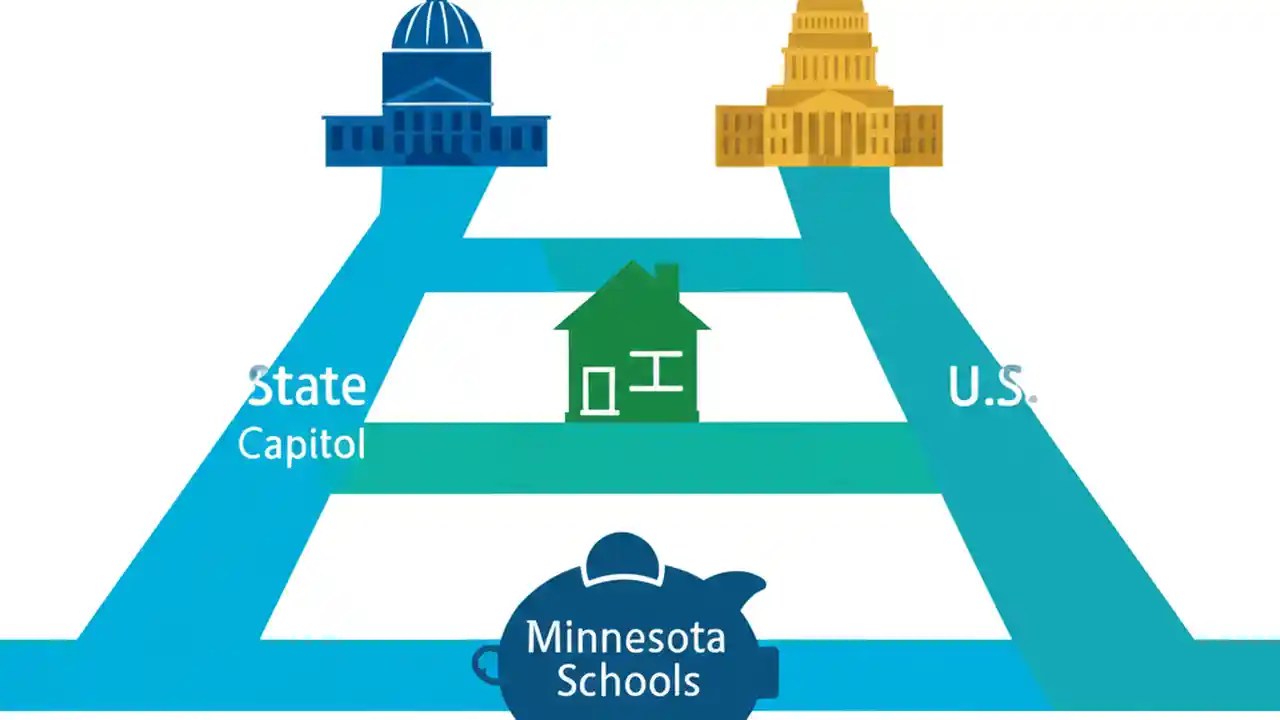 State
Capitol

U.S.

Minnesota
Schools