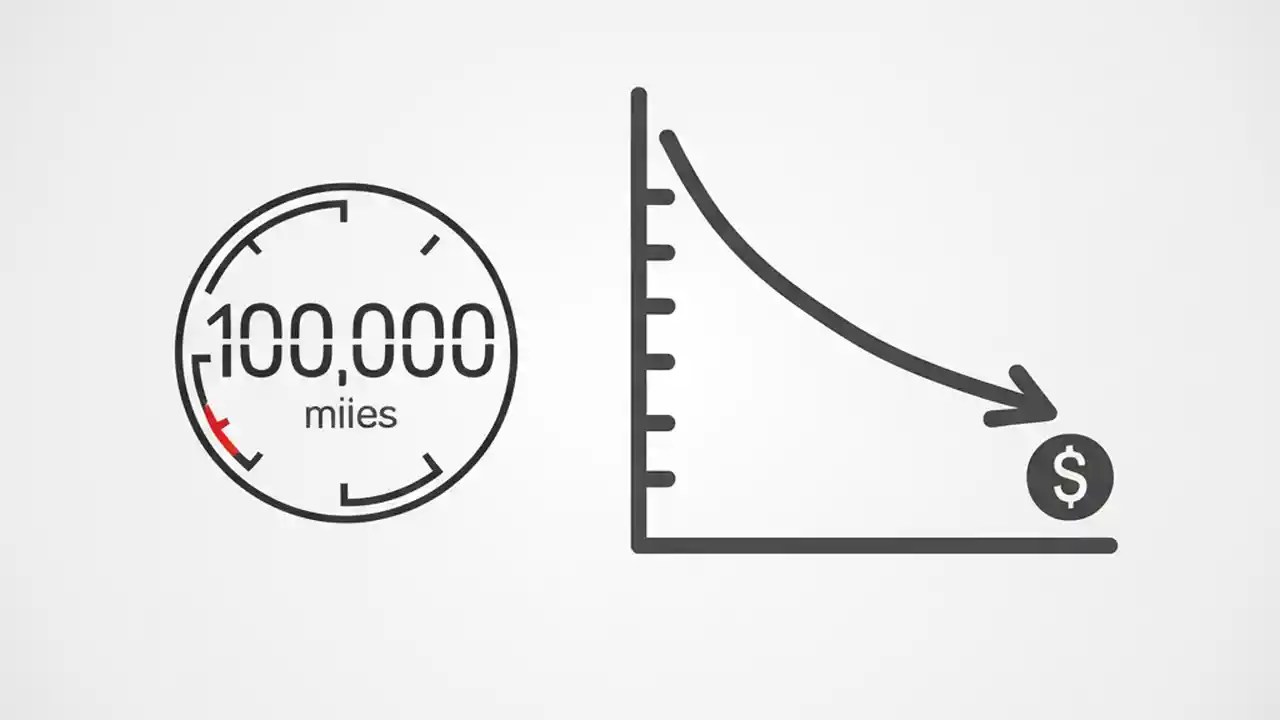 100,000
miies

$