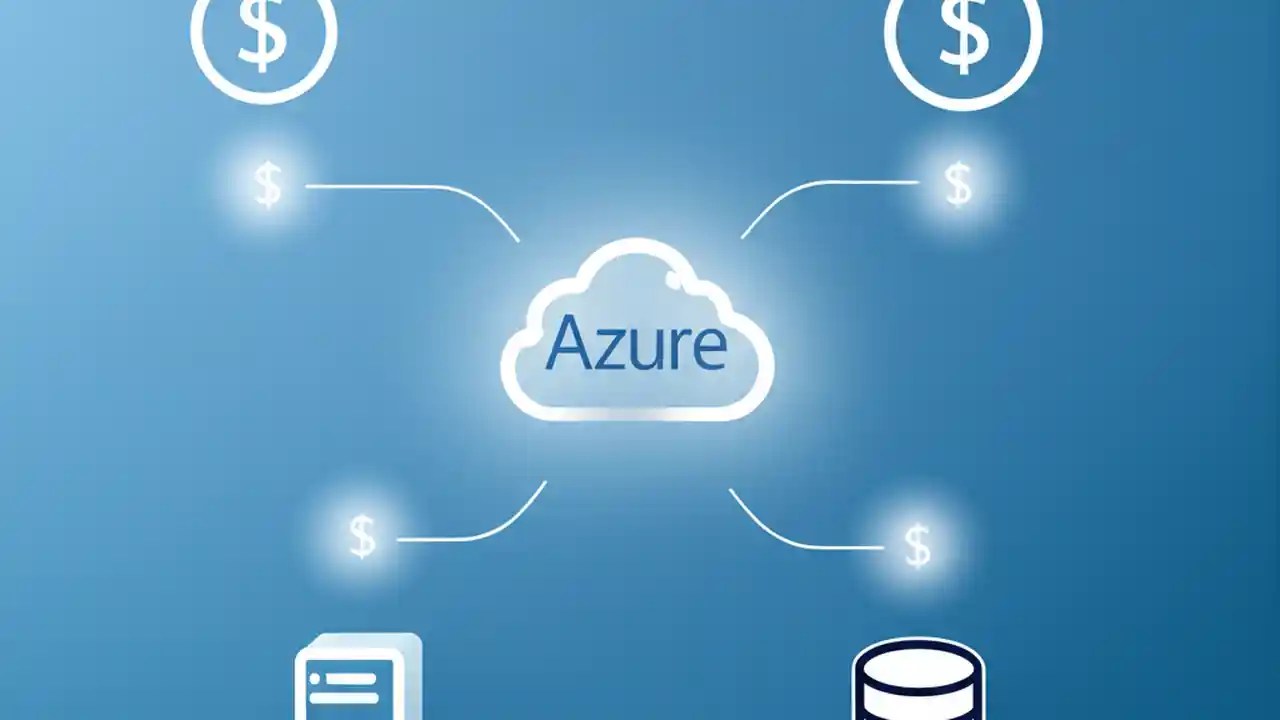 $ $

$ $

Azure

$ $