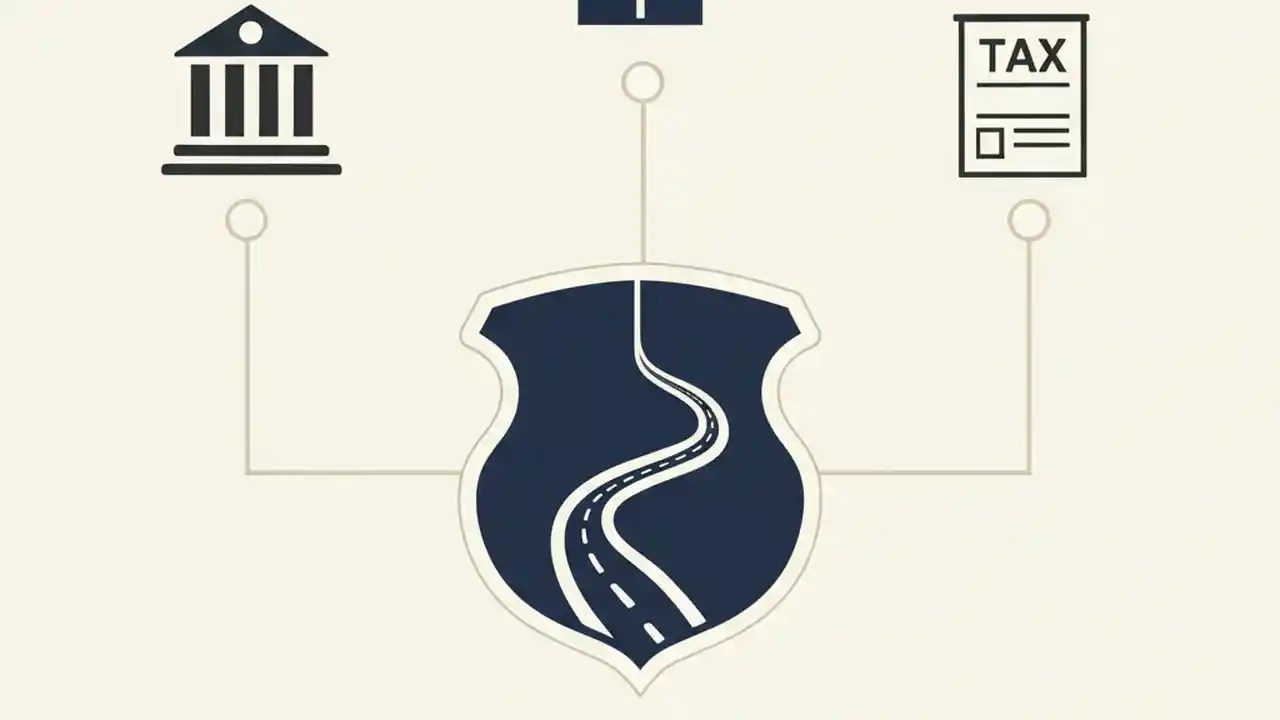 TAX