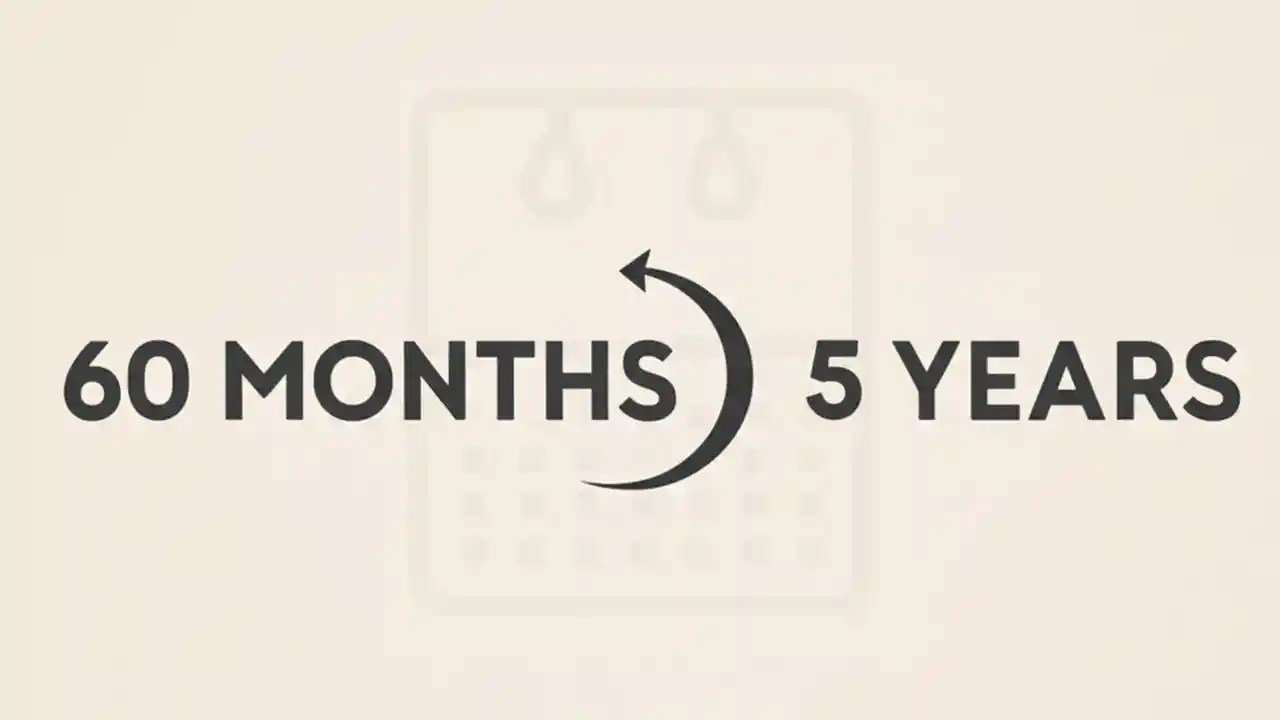 60 MONTHS 5 YEARS