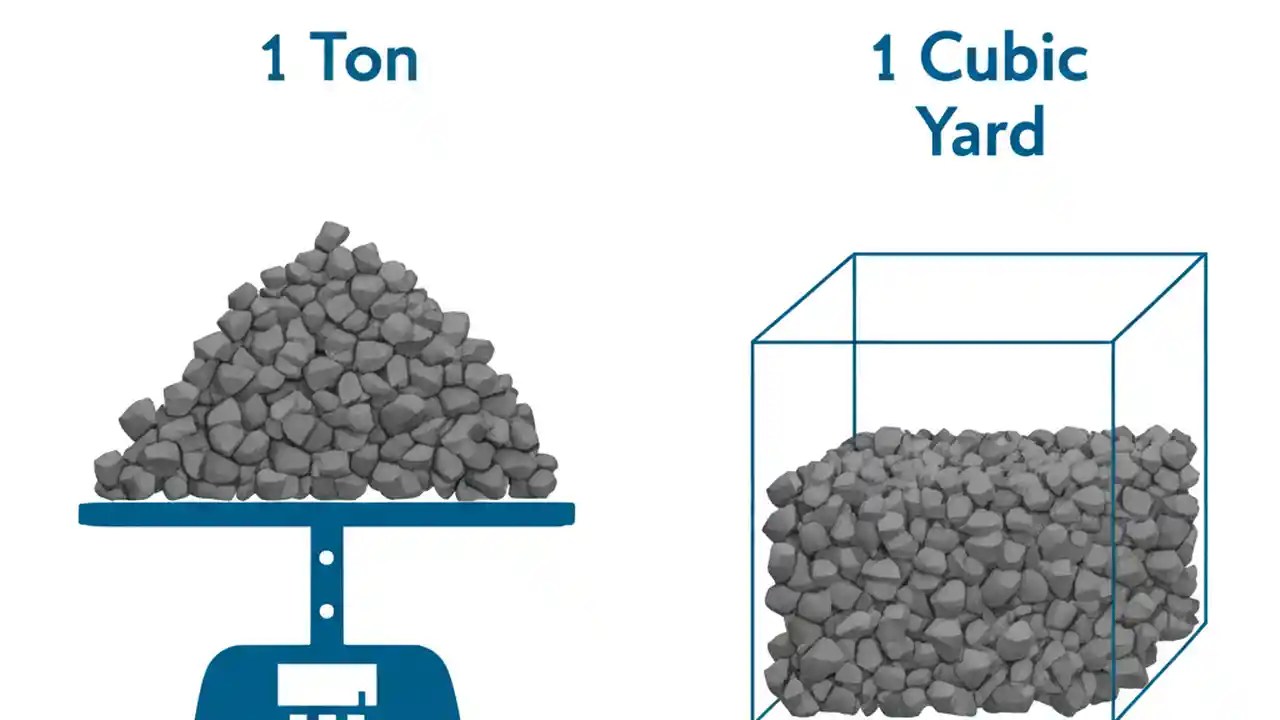 1 Ton

1 Cubic Yard