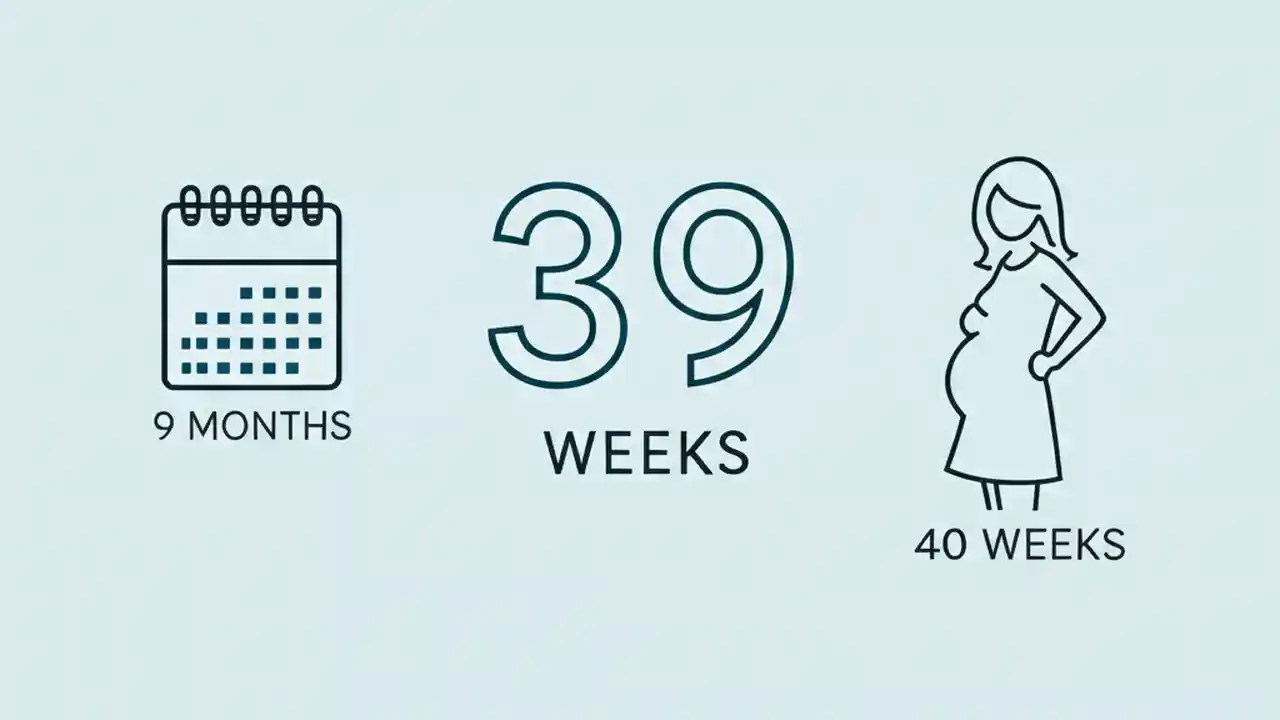 9 MONTHS

39
WEEKS

40 WEEKS