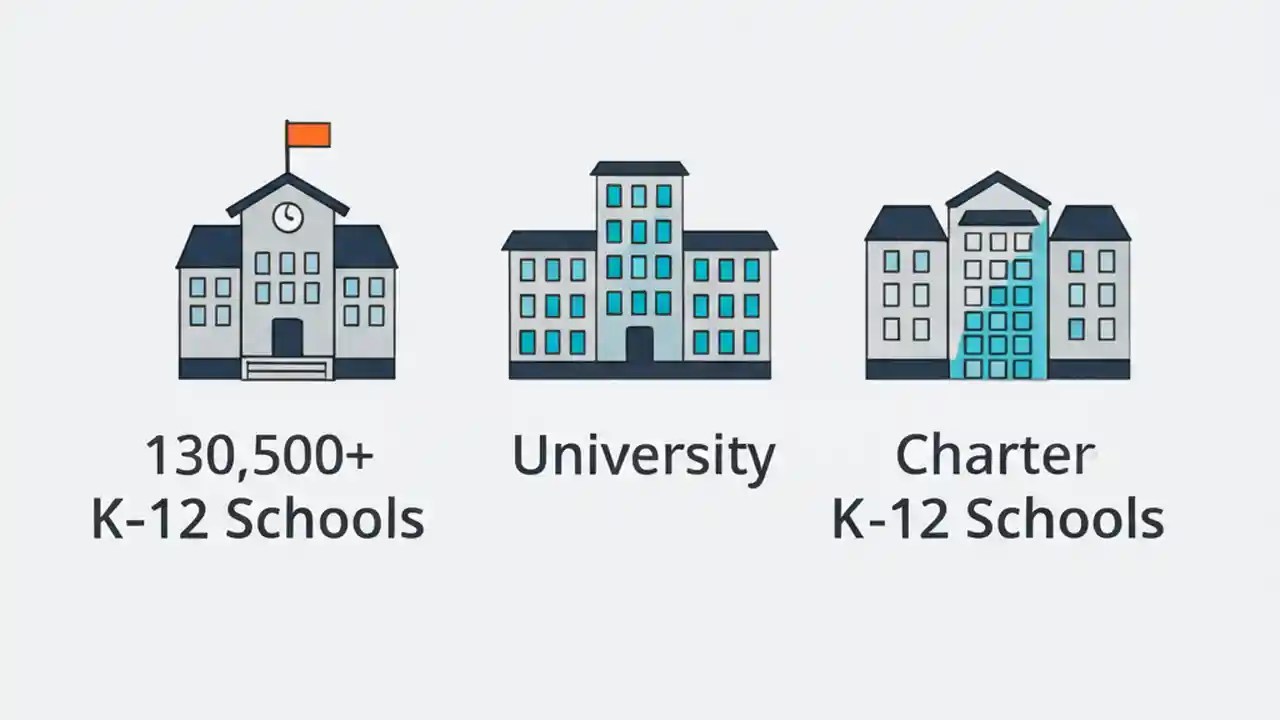 130,500+
K-12 Schools

University

Charter
K-12 Schools