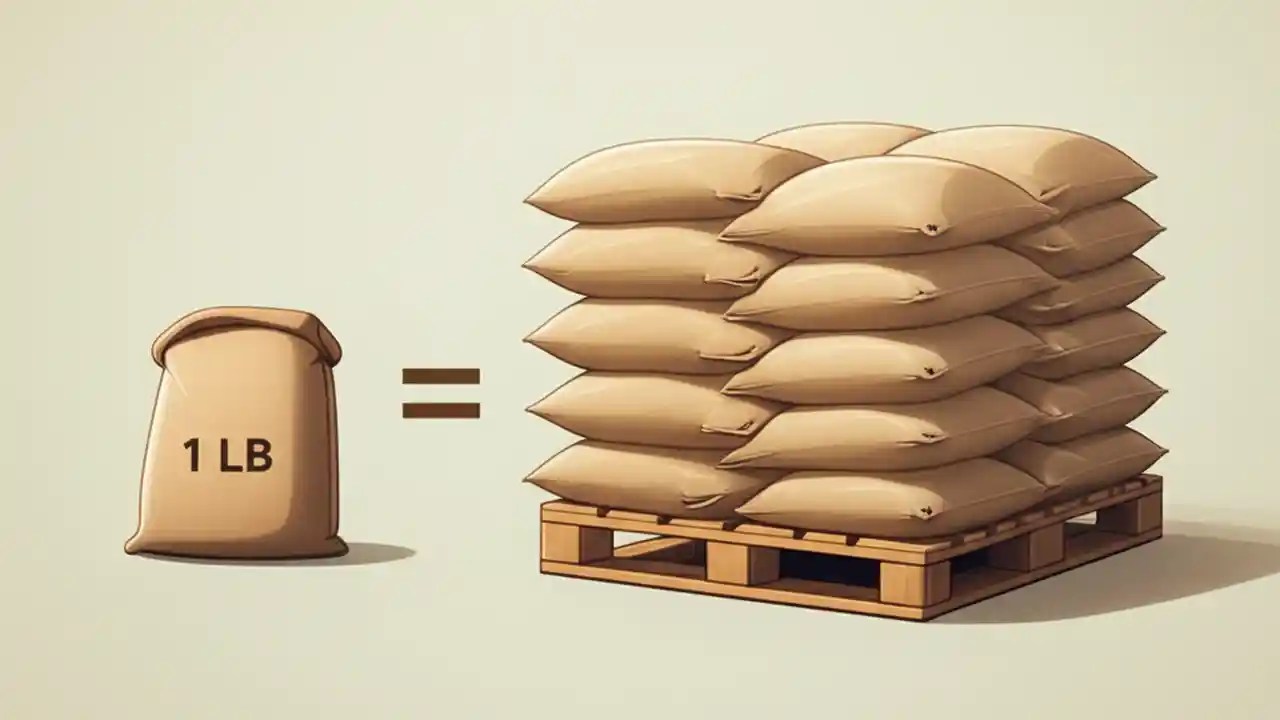 1 LB

=