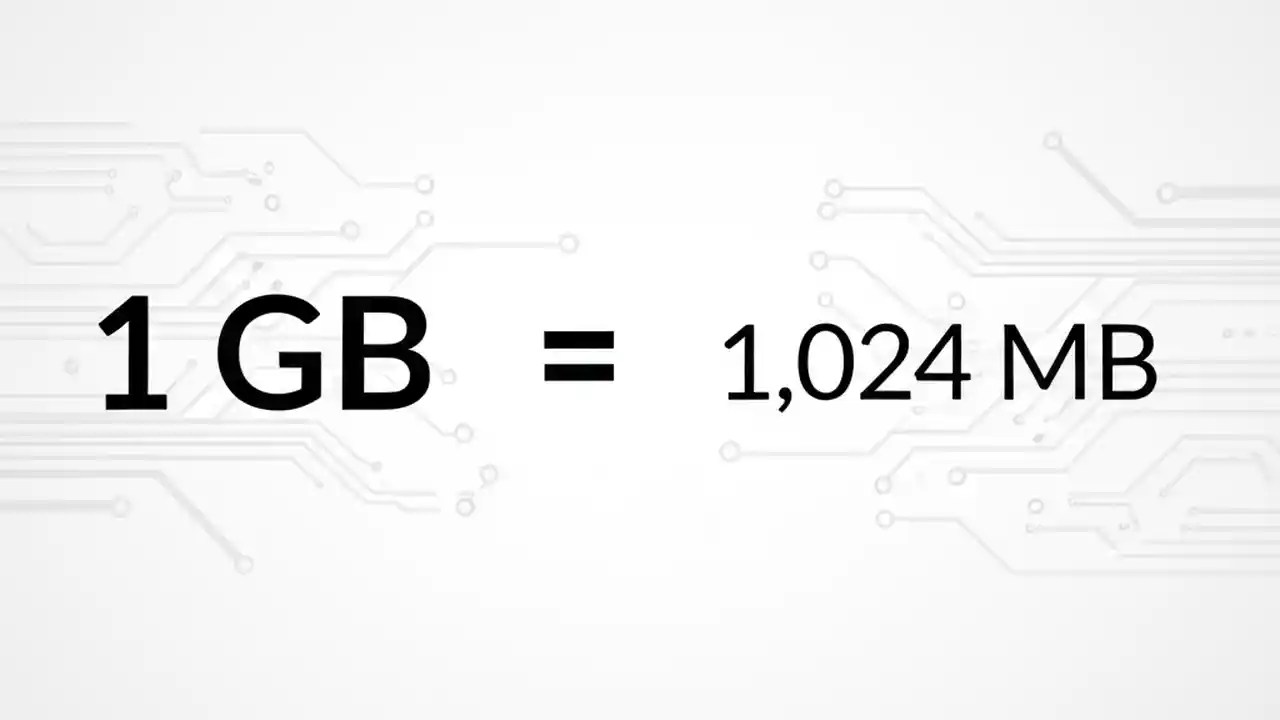 1 GB = 1,024 MB