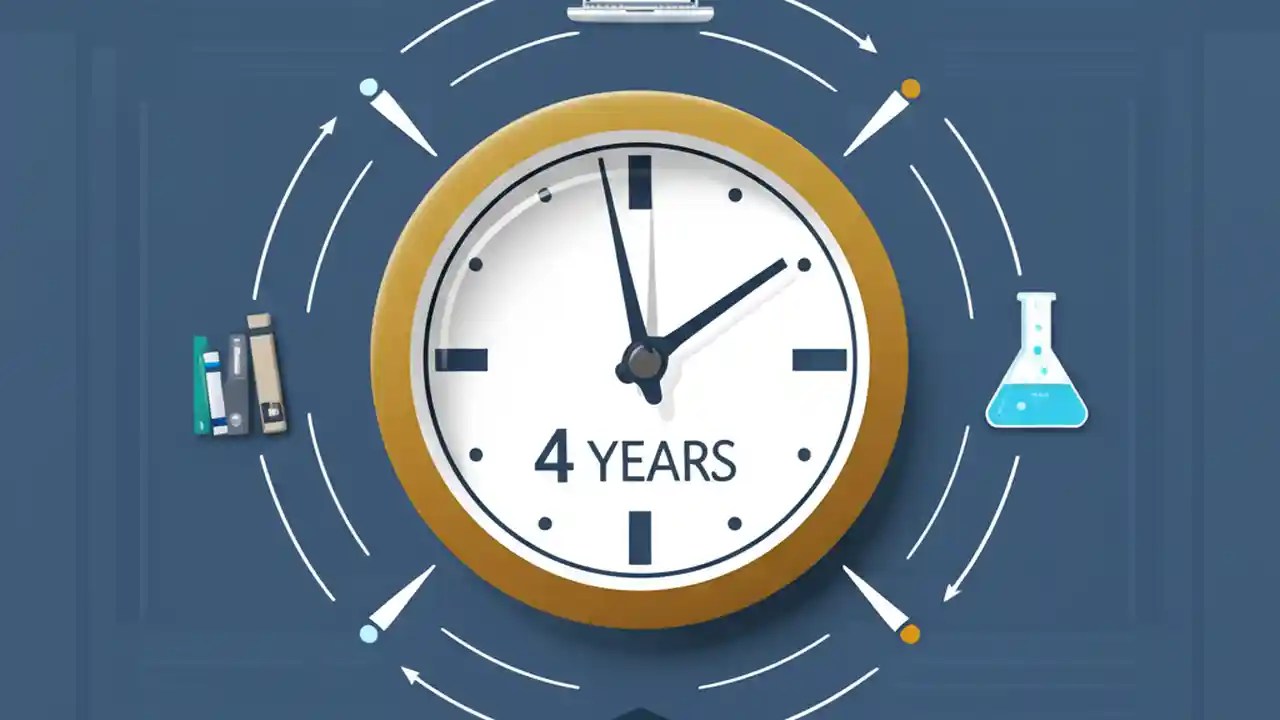 4 YEARS