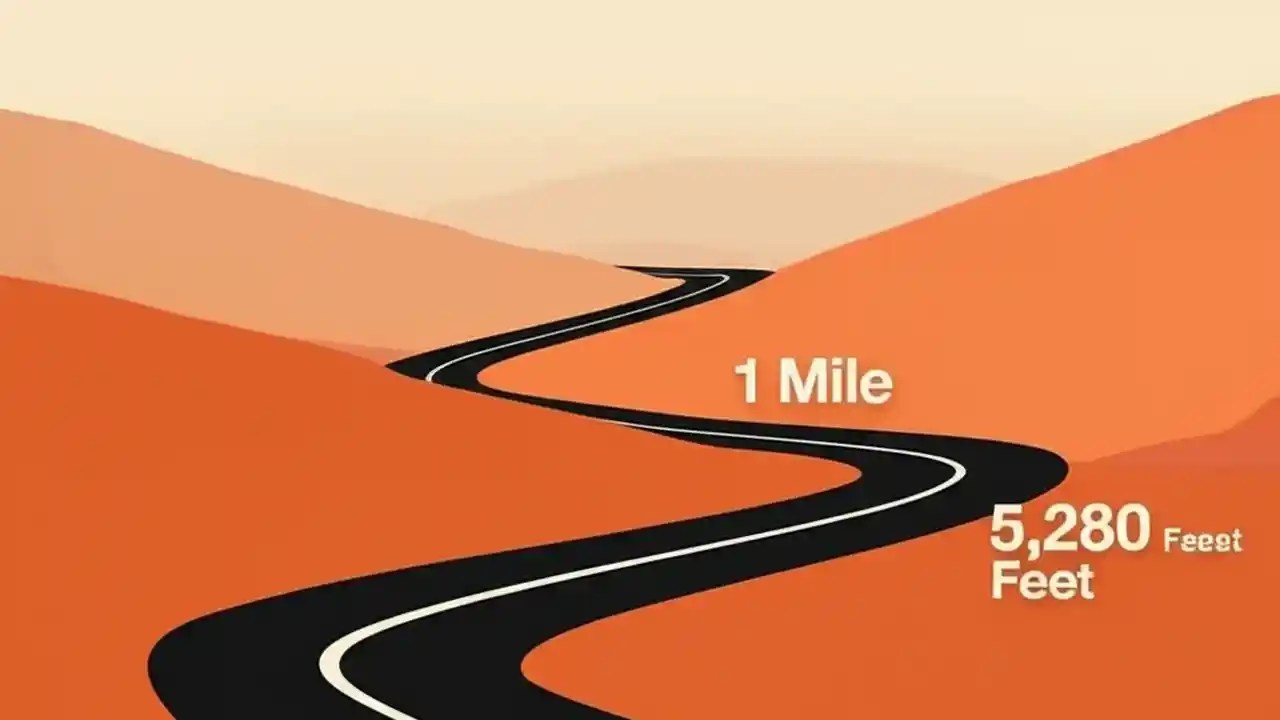 1 Mile

5,280 Feeet
Feet