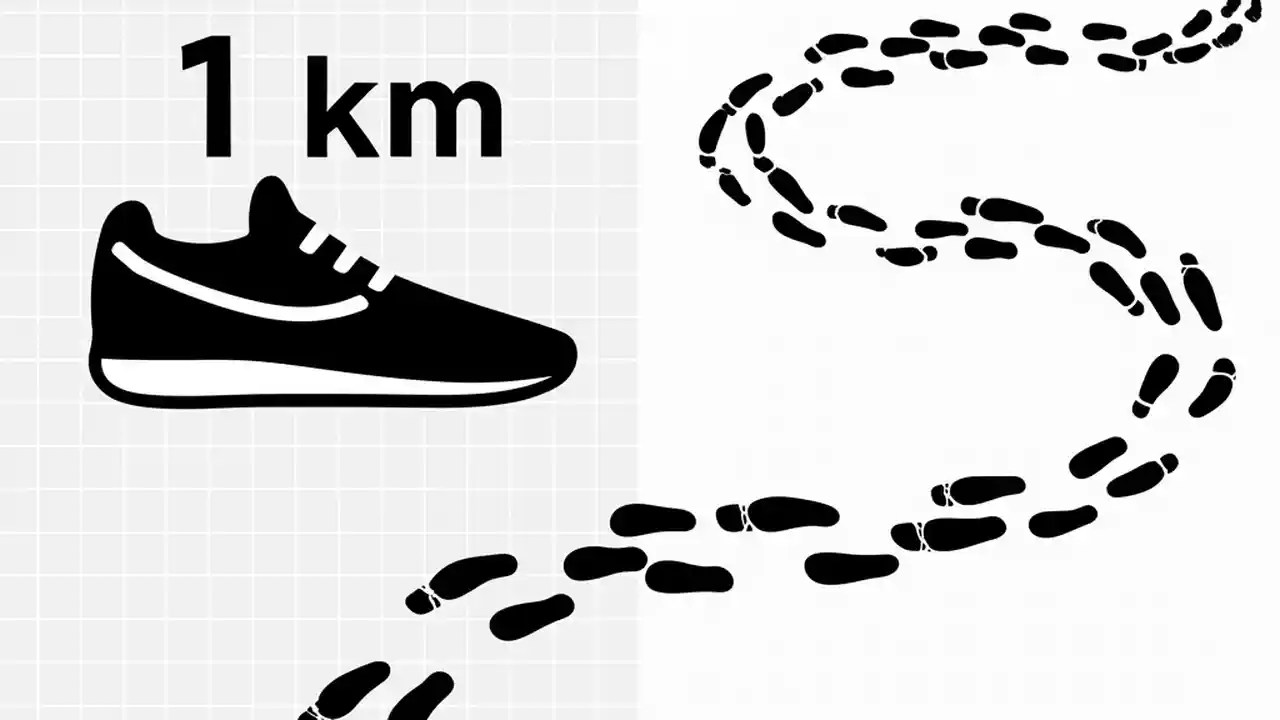 1 km