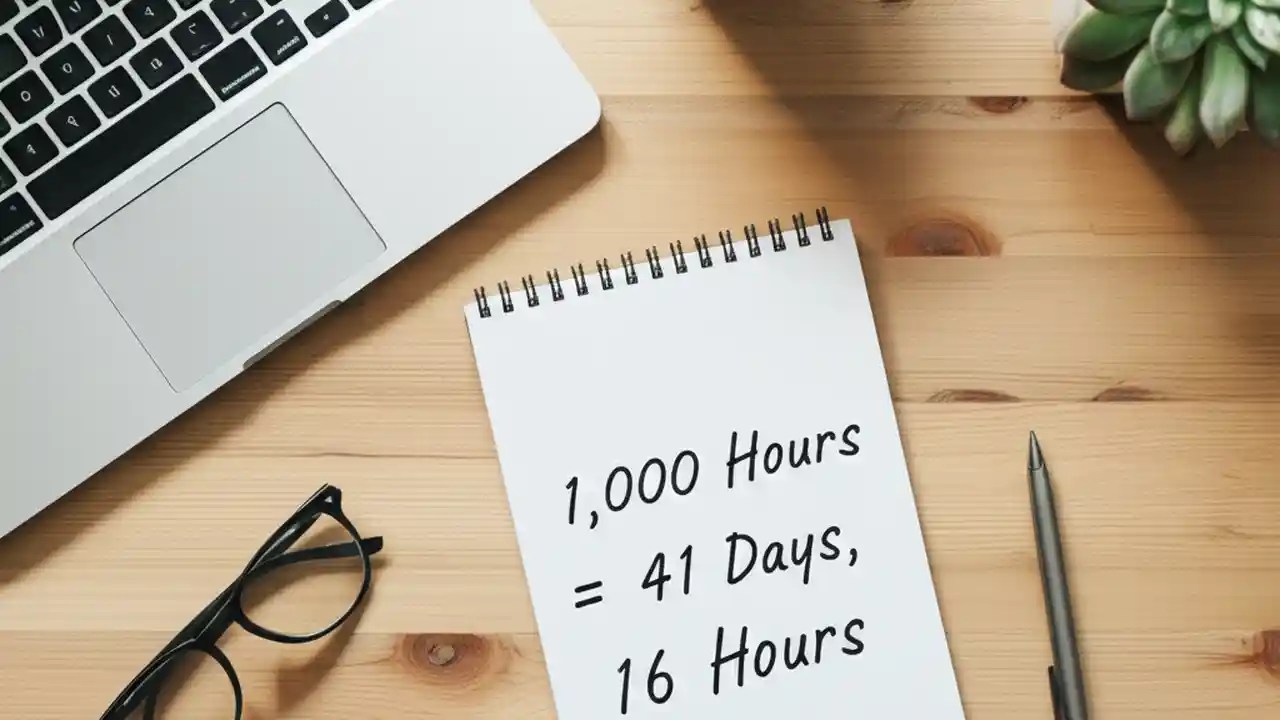 1,000 Hours
= 41 Days,
16 Hours