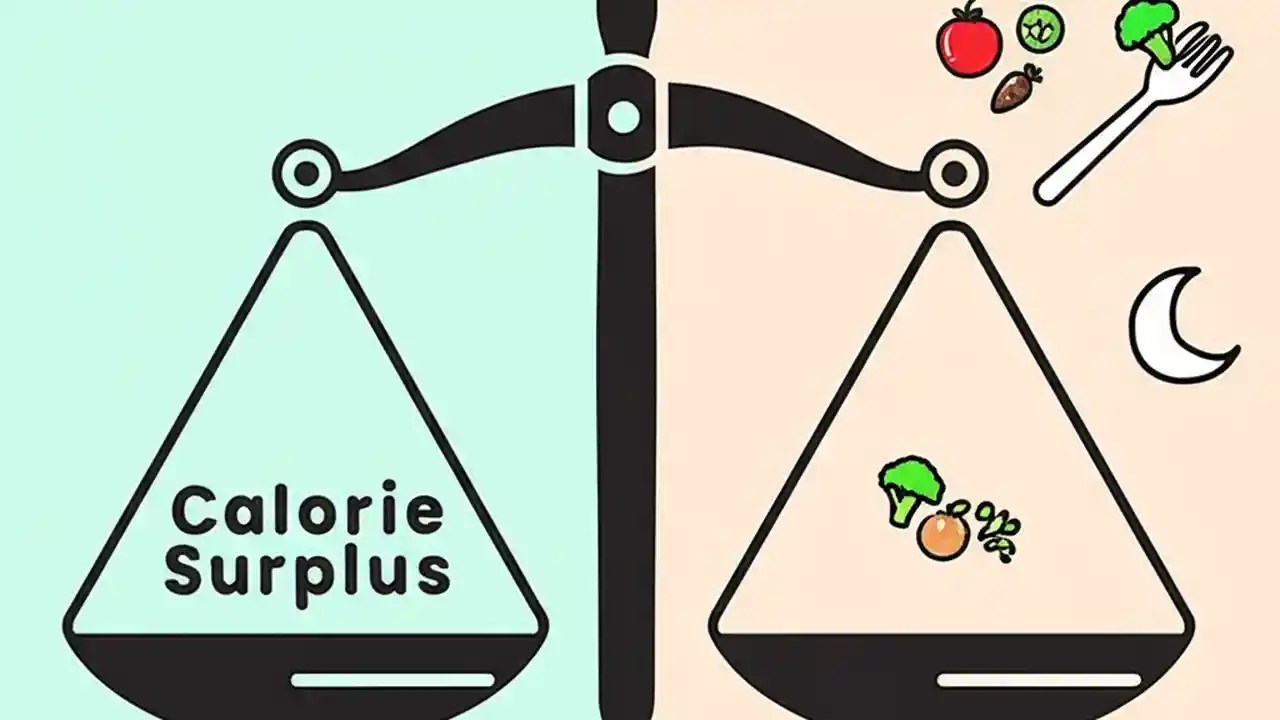 Calorie Surplus