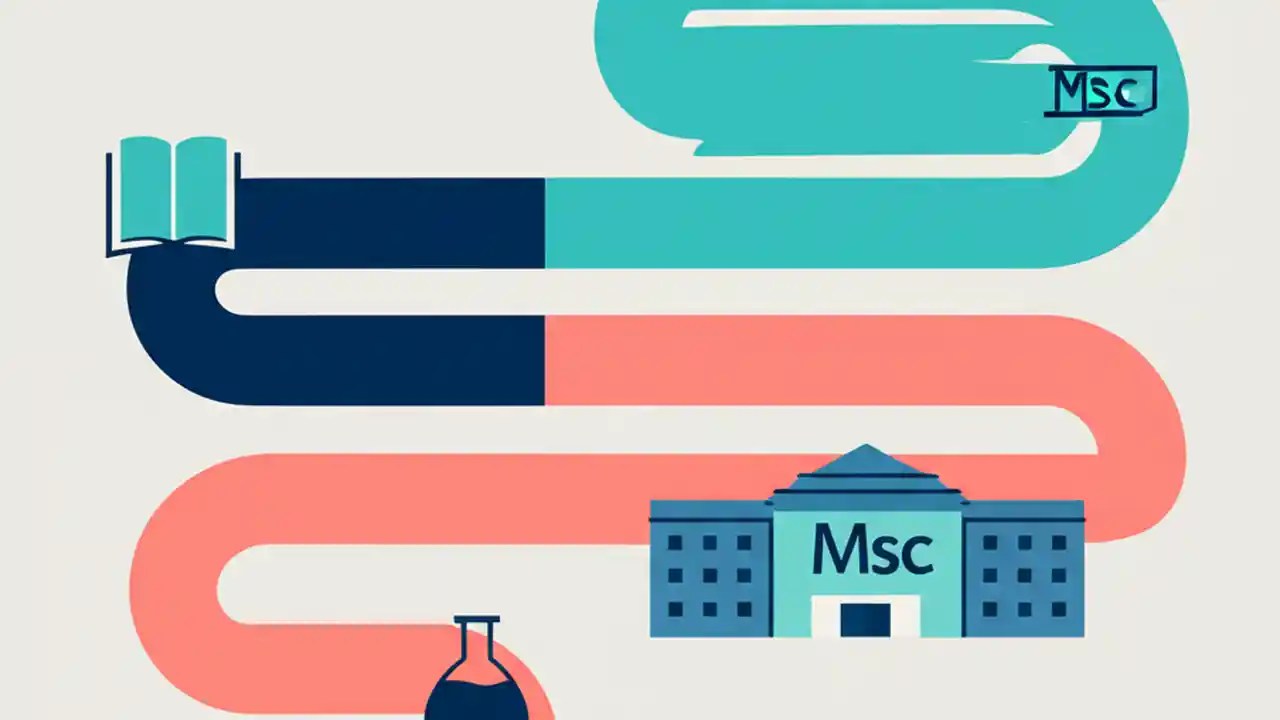 Msc

Msc