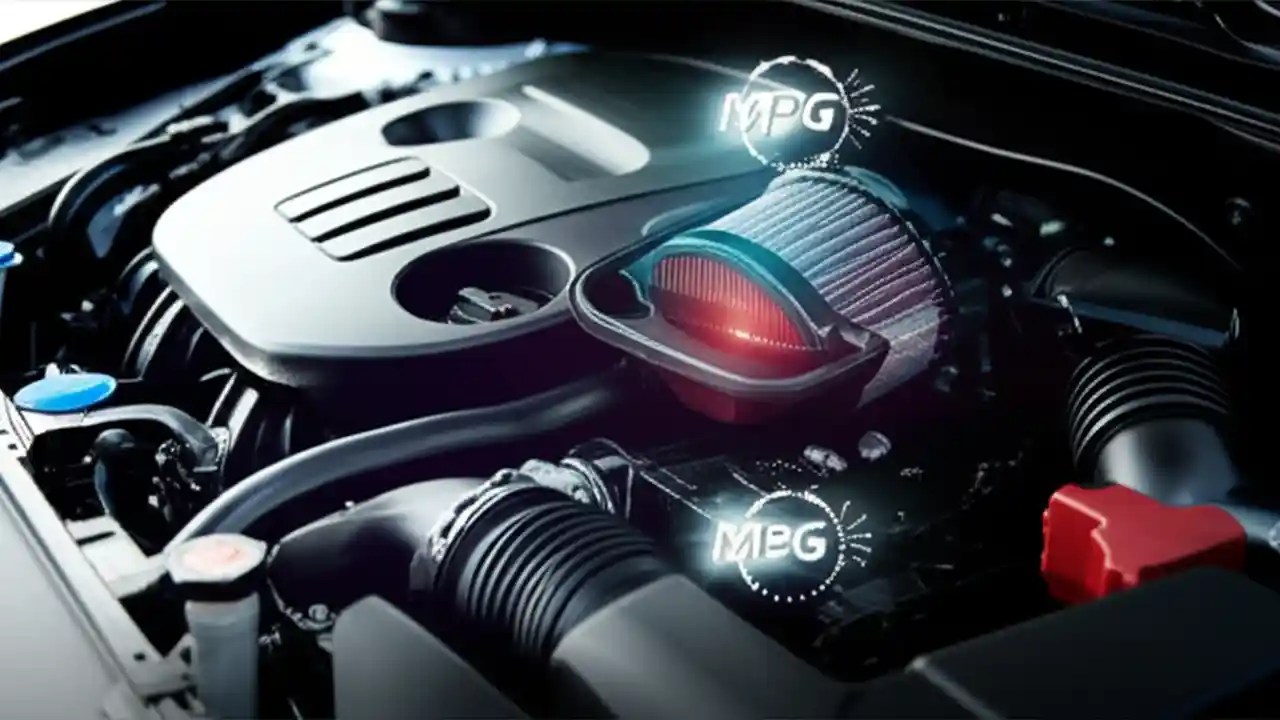 MPG

MPG