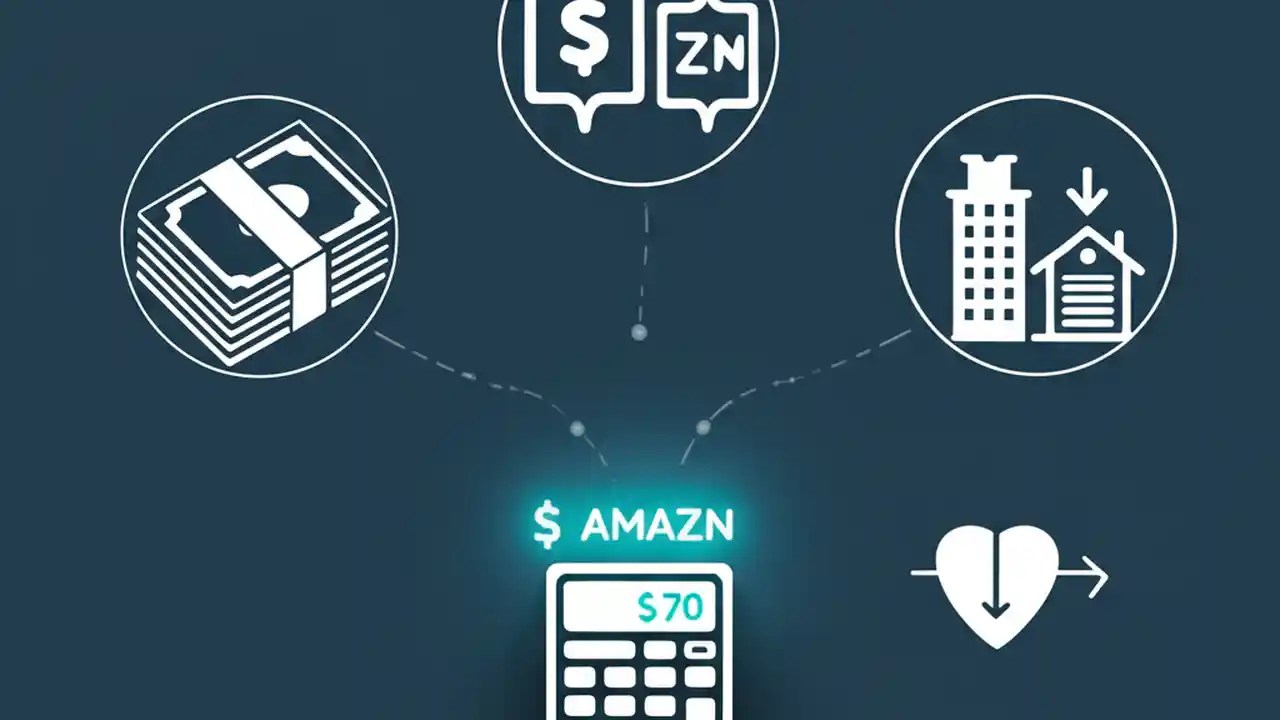 $ ZN

$ AMAZN

$70