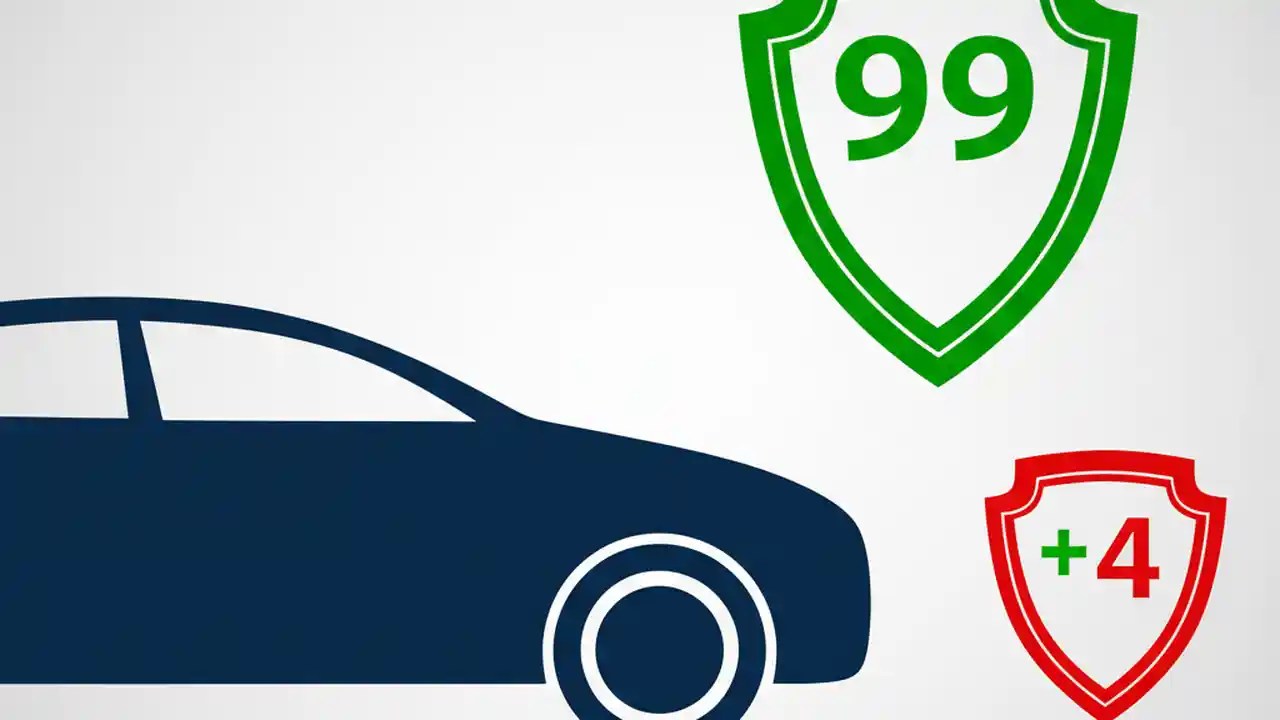 99

+4