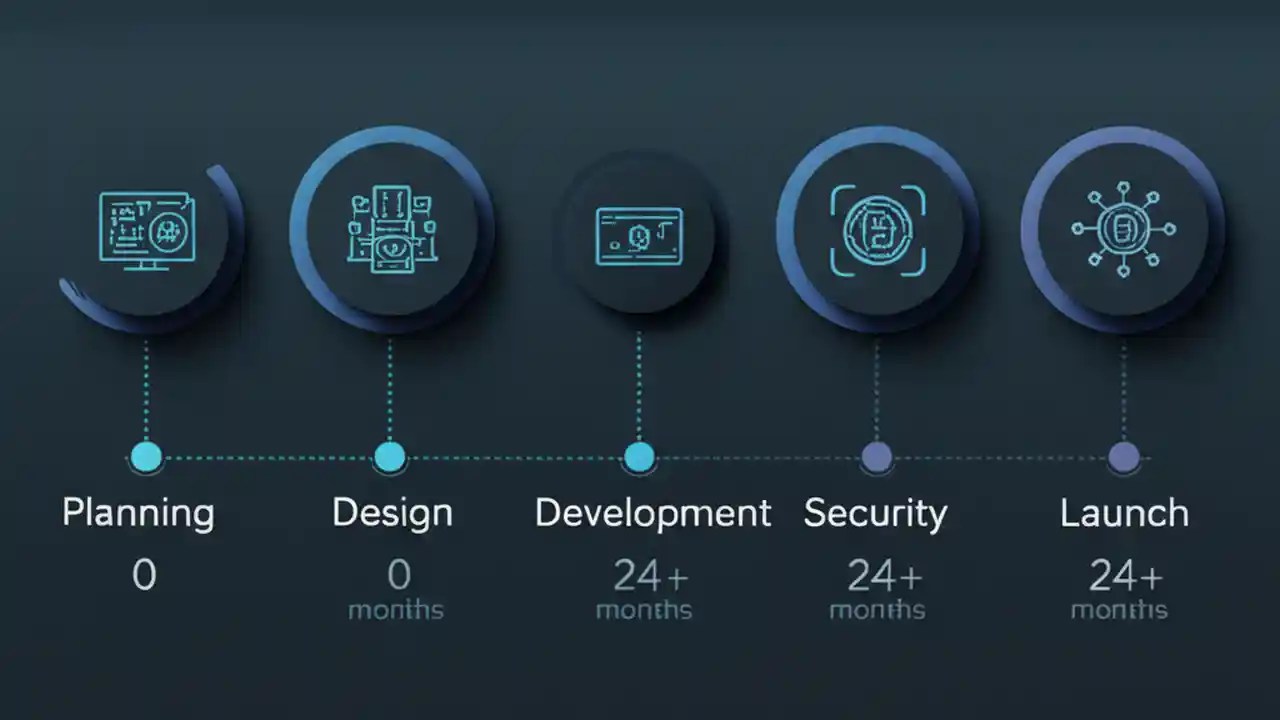 Planning
0

Design
0
months

Development
24+
months

Security
24+
months

Launch
24+
months