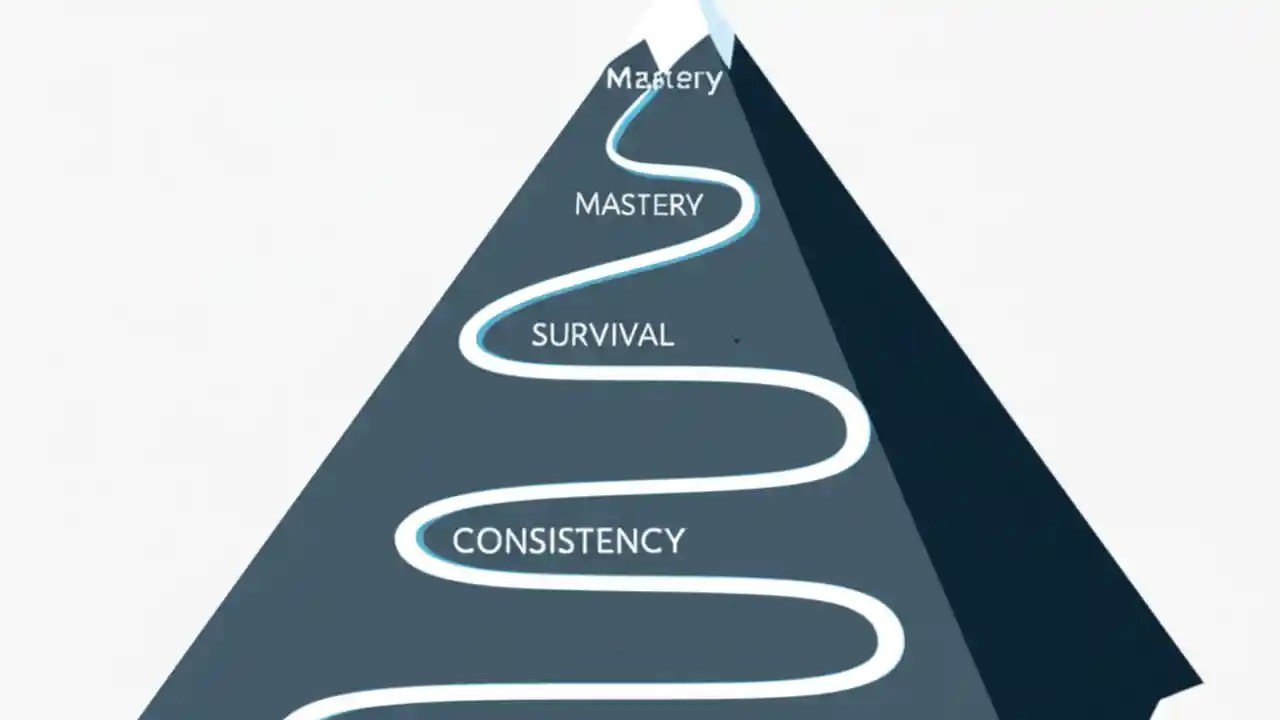 Mastery

MASTERY

SURVIVAL

CONSISTENCY