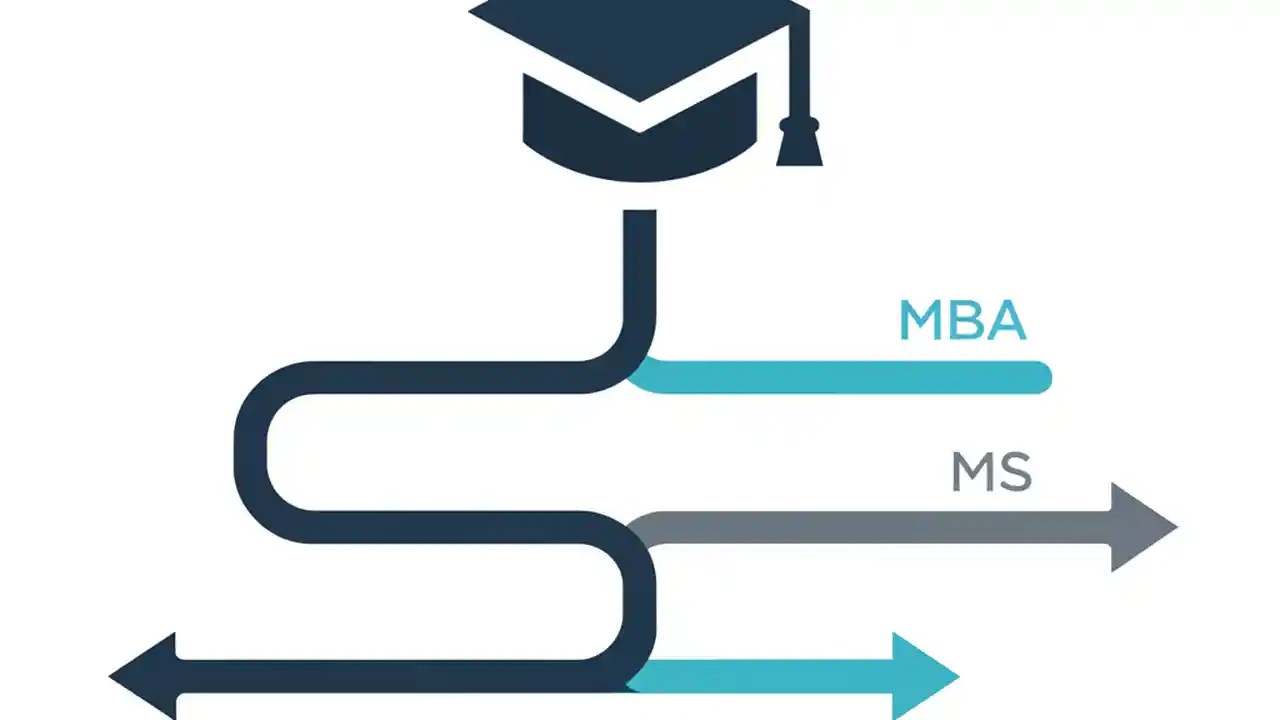 MBA

MS