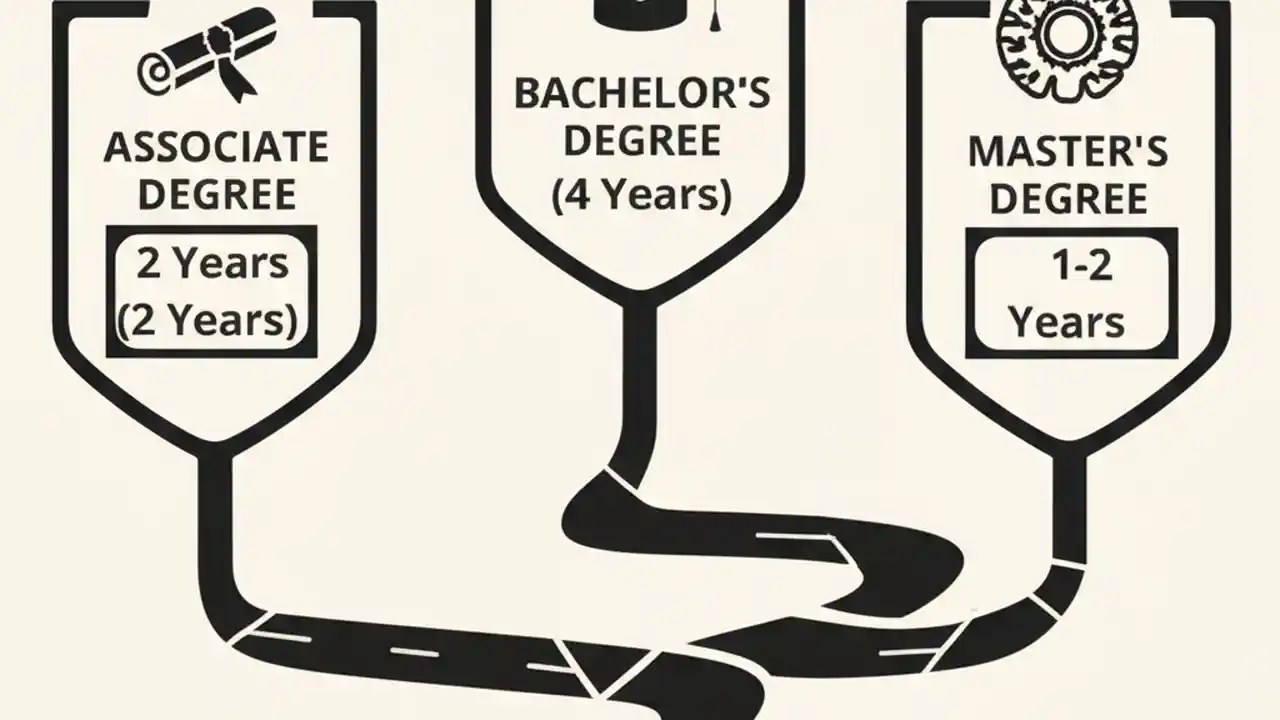 ASSOCIATE DEGREE

2 Years
(2 Years)

BACHELOR'S DEGREE
(4 Years)

MASTER'S DEGREE

1-2
Years