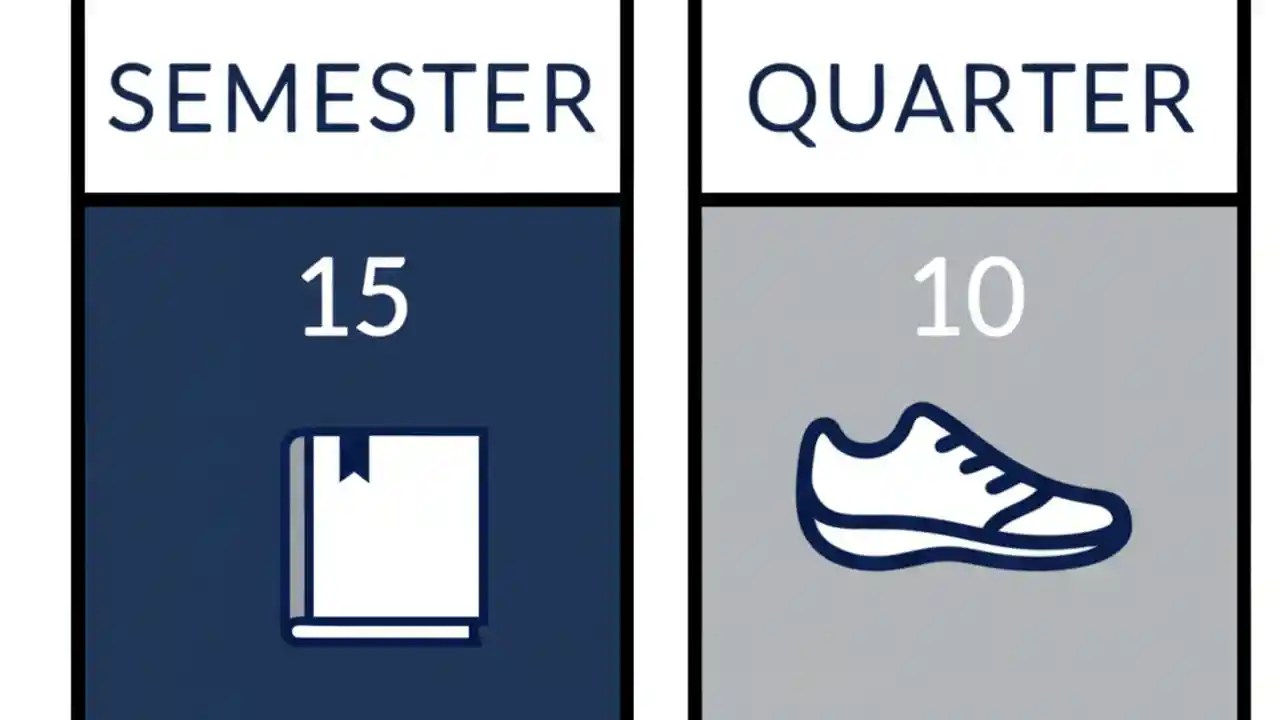 SEMESTER

15

QUARTER

10