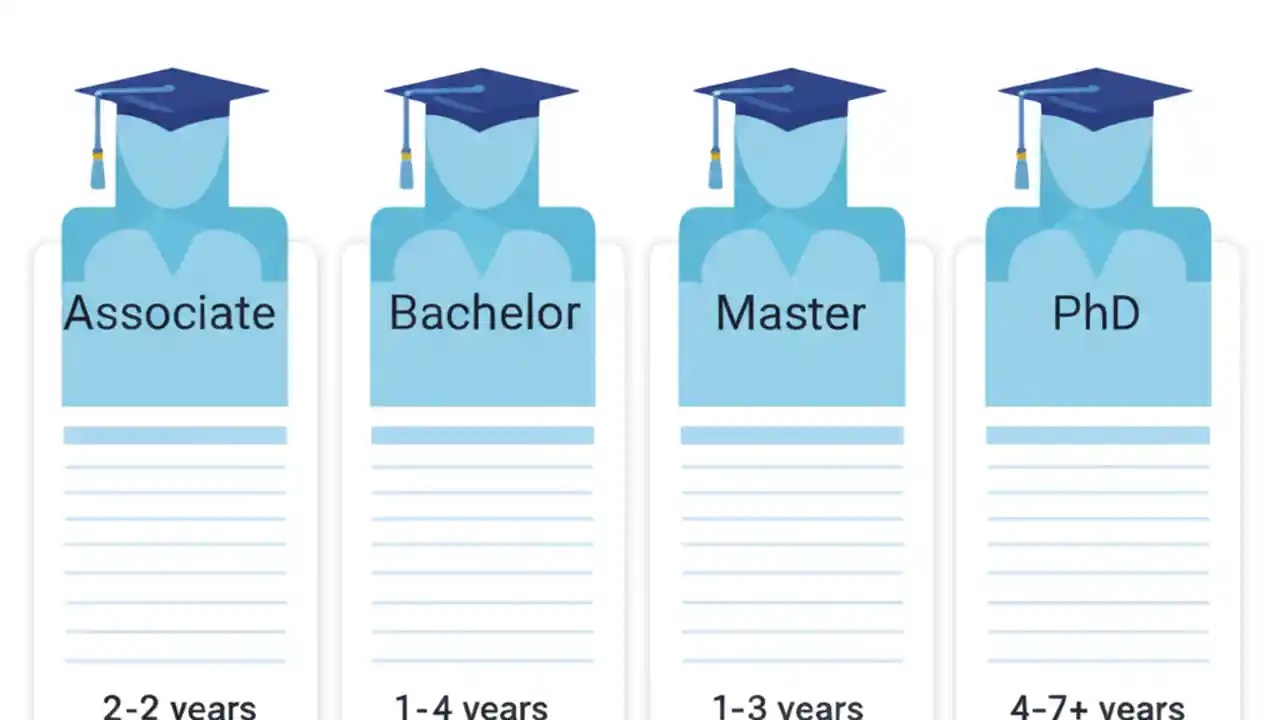 Associate

2-2 years

Bachelor

1-4 years

Master

1-3 years

PhD

4-7+ years