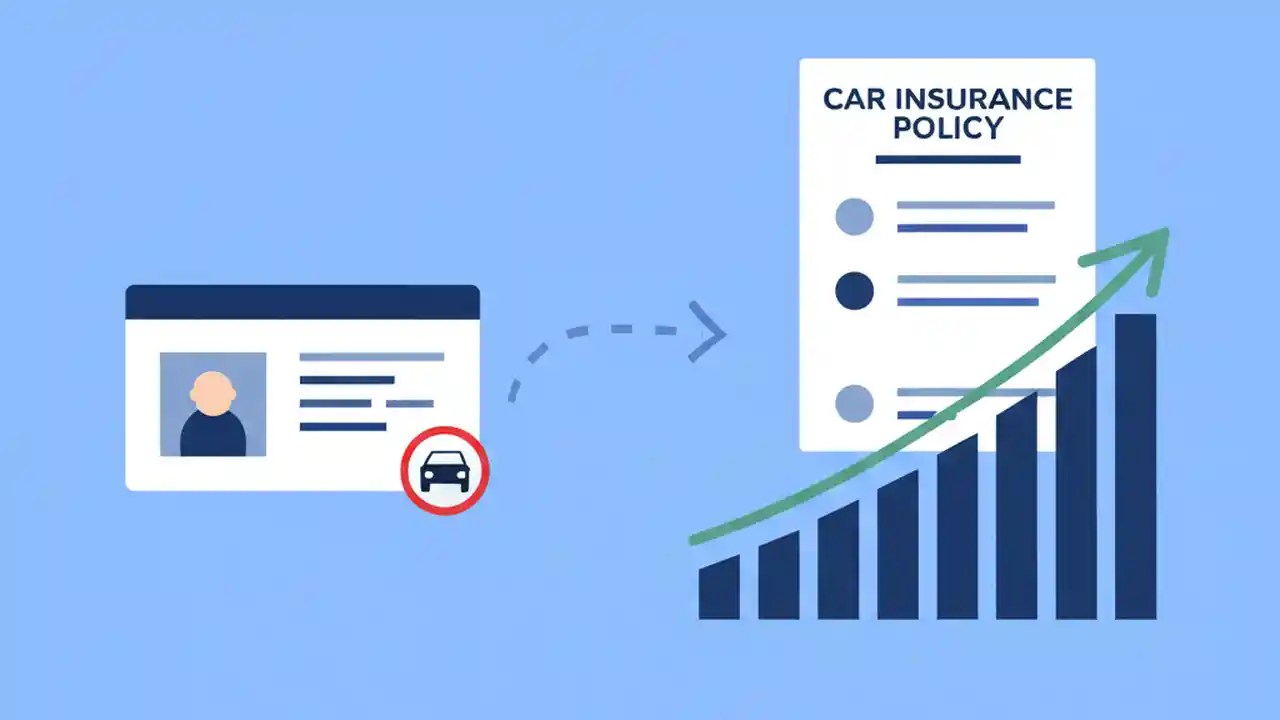 CAR INSURANCE POLICY